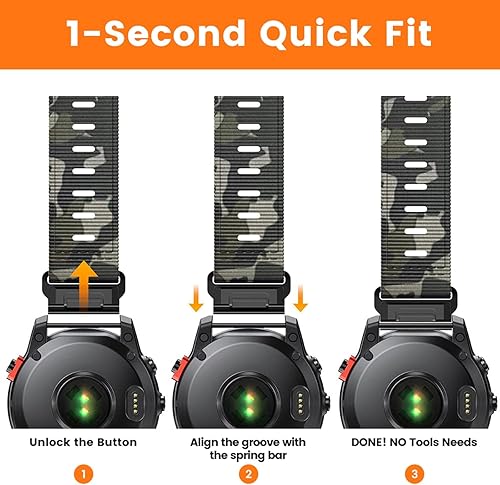 1-Second Quick Fit

Unlock the Button

1

Align the groove with the spring bar

2

DONE! NO Tools Needs

3