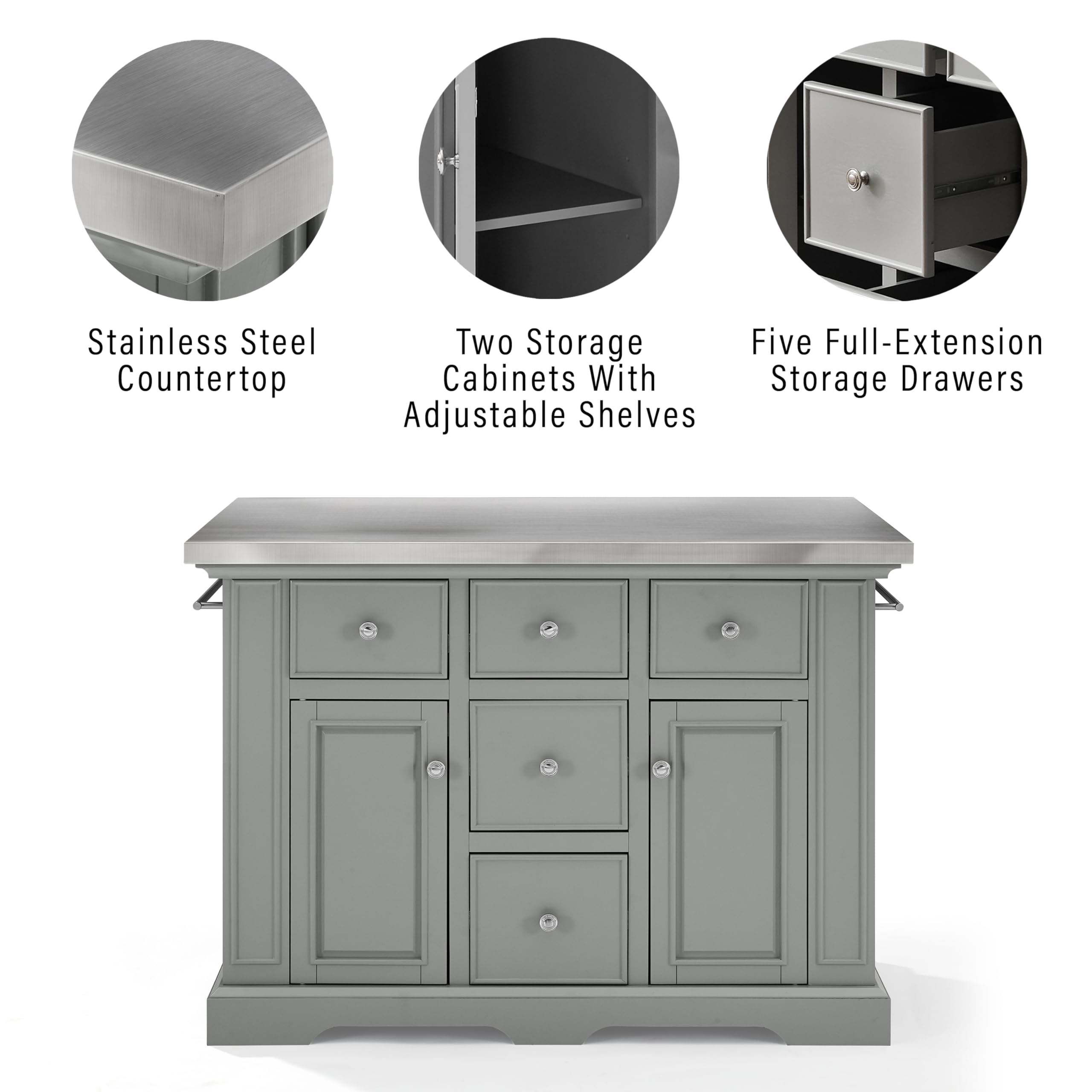 Stainless Steel Countertop

Two Storage Cabinets With Adjustable Shelves

Five Full-Extension Storage Drawers