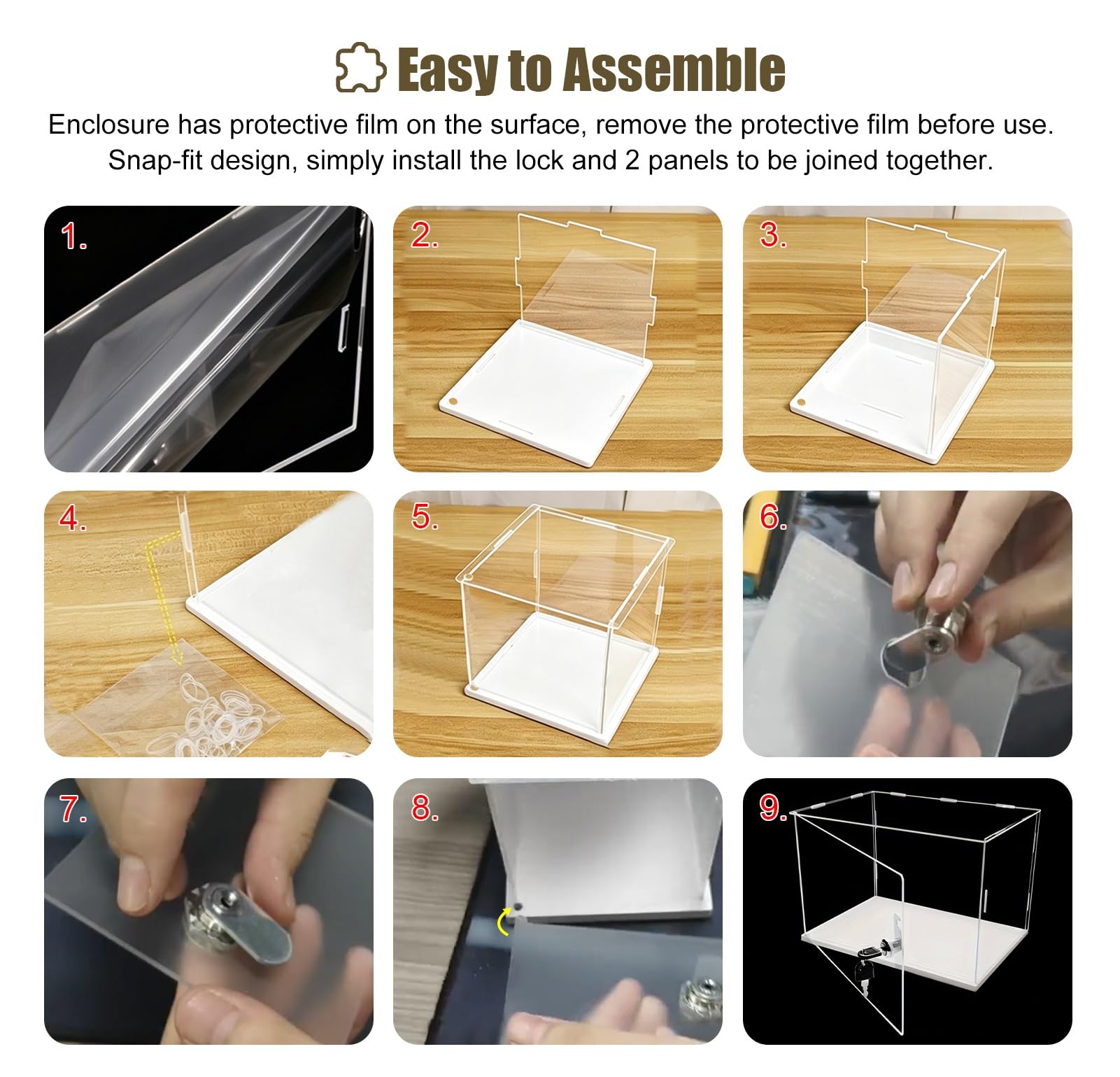 Easy to Assemble

Enclosure has protective film on the surface, remove the protective film before use. Snap-fit design, simply install the lock and 2 panels to be joined together.

1.

2.

3.

4.

5.

6.

7.

8.

9.