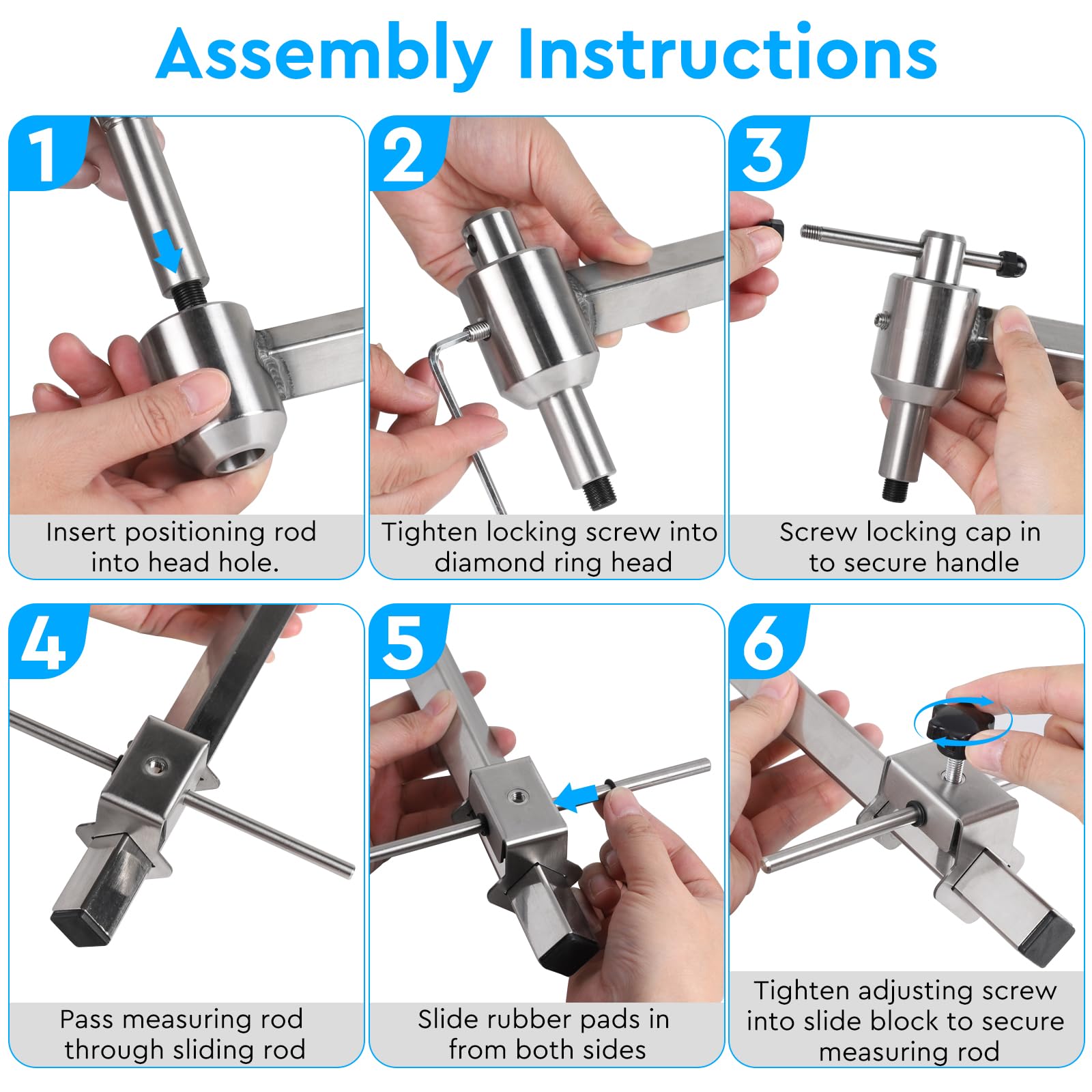 Assembly Instructions

1
Insert positioning rod into head hole.

2
Tighten locking screw into diamond ring head

3
Screw locking cap in to secure handle

4
Pass measuring rod through sliding rod

5
Slide rubber pads in from both sides

6
Tighten adjusting screw into slide block to secure measuring rod