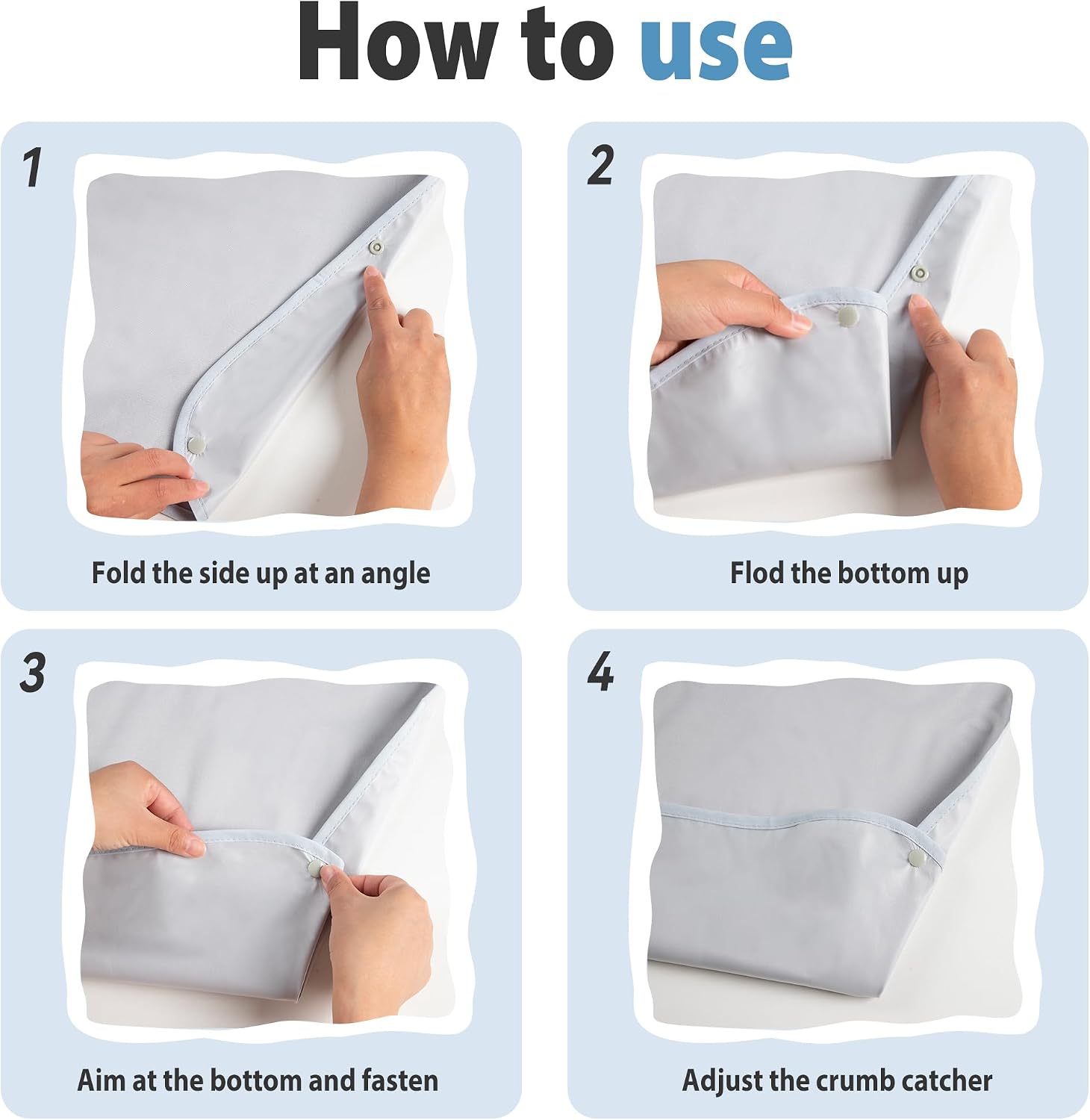 How to use

1

Fold the side up at an angle

2

Flod the bottom up

3

Aim at the bottom and fasten

4

Adjust the crumb catcher