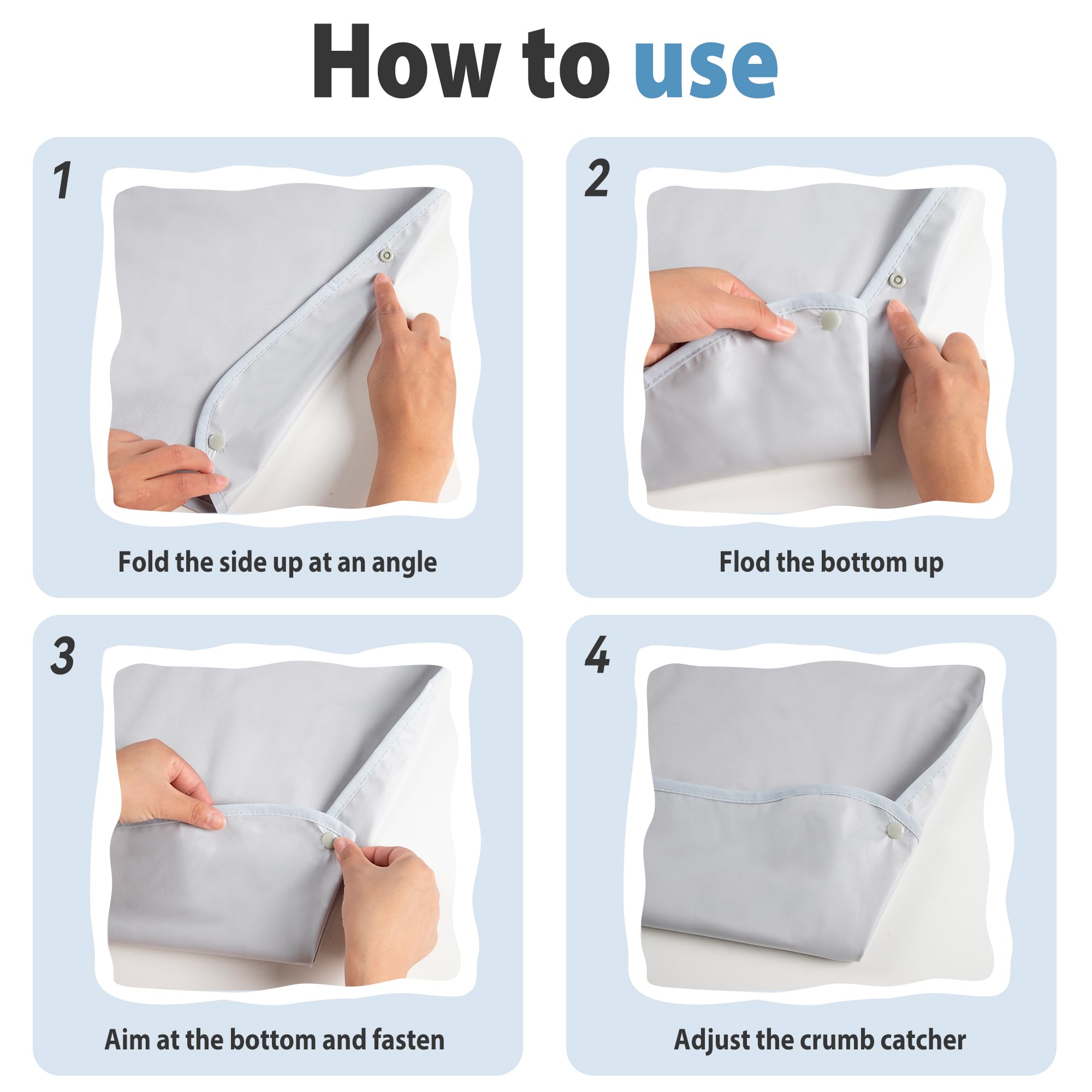 How to use

1

Fold the side up at an angle

2

Flod the bottom up

3

Aim at the bottom and fasten

4

Adjust the crumb catcher