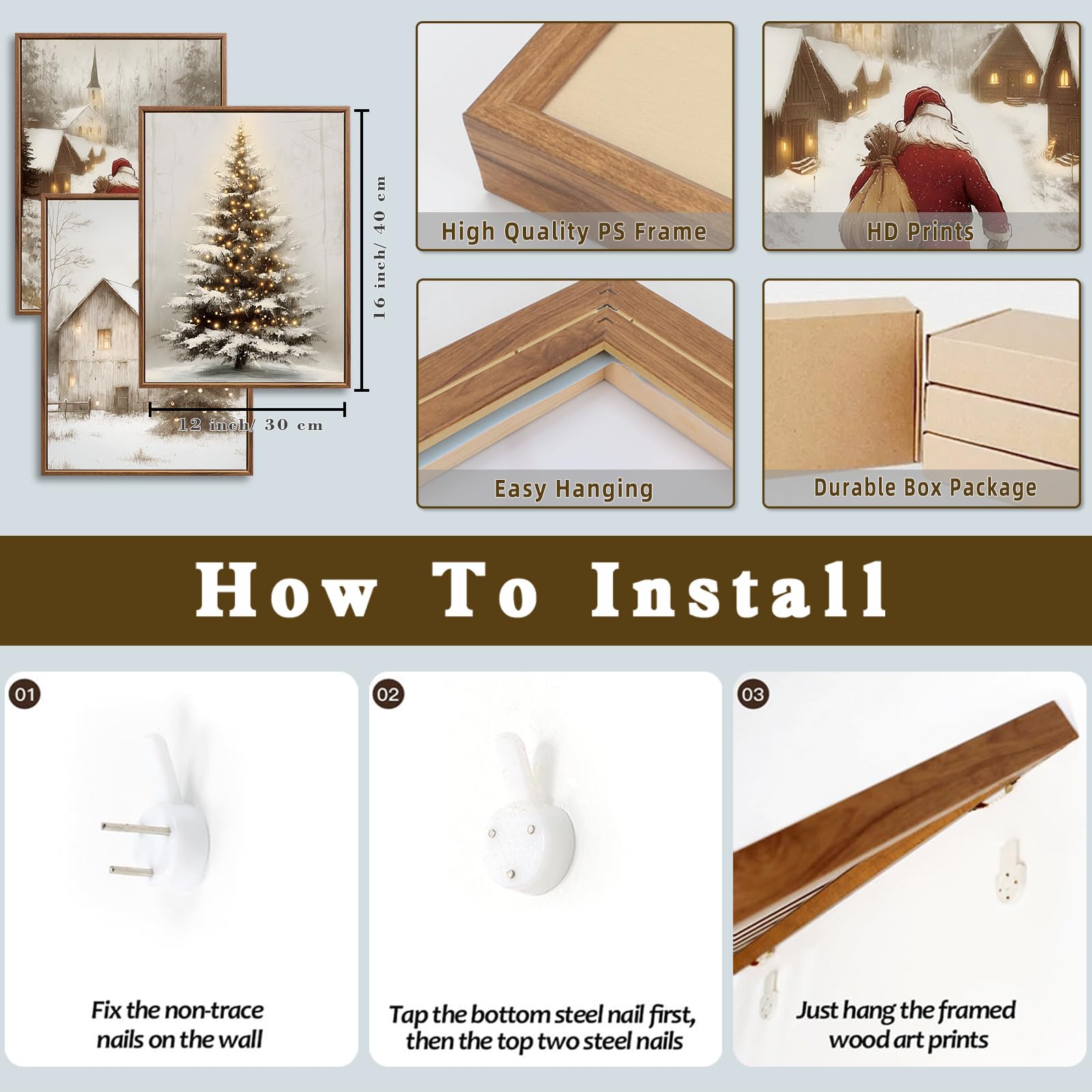 16 inch/ 40 cm

12 inch/ 30 cm

High Quality PS Frame

HD Prints

Easy Hanging

Durable Box Package

How To Install

01

Fix the non-trace nails on the wall

02

Tap the bottom steel nail first, then the top two steel nails

03

Just hang the framed wood art prints