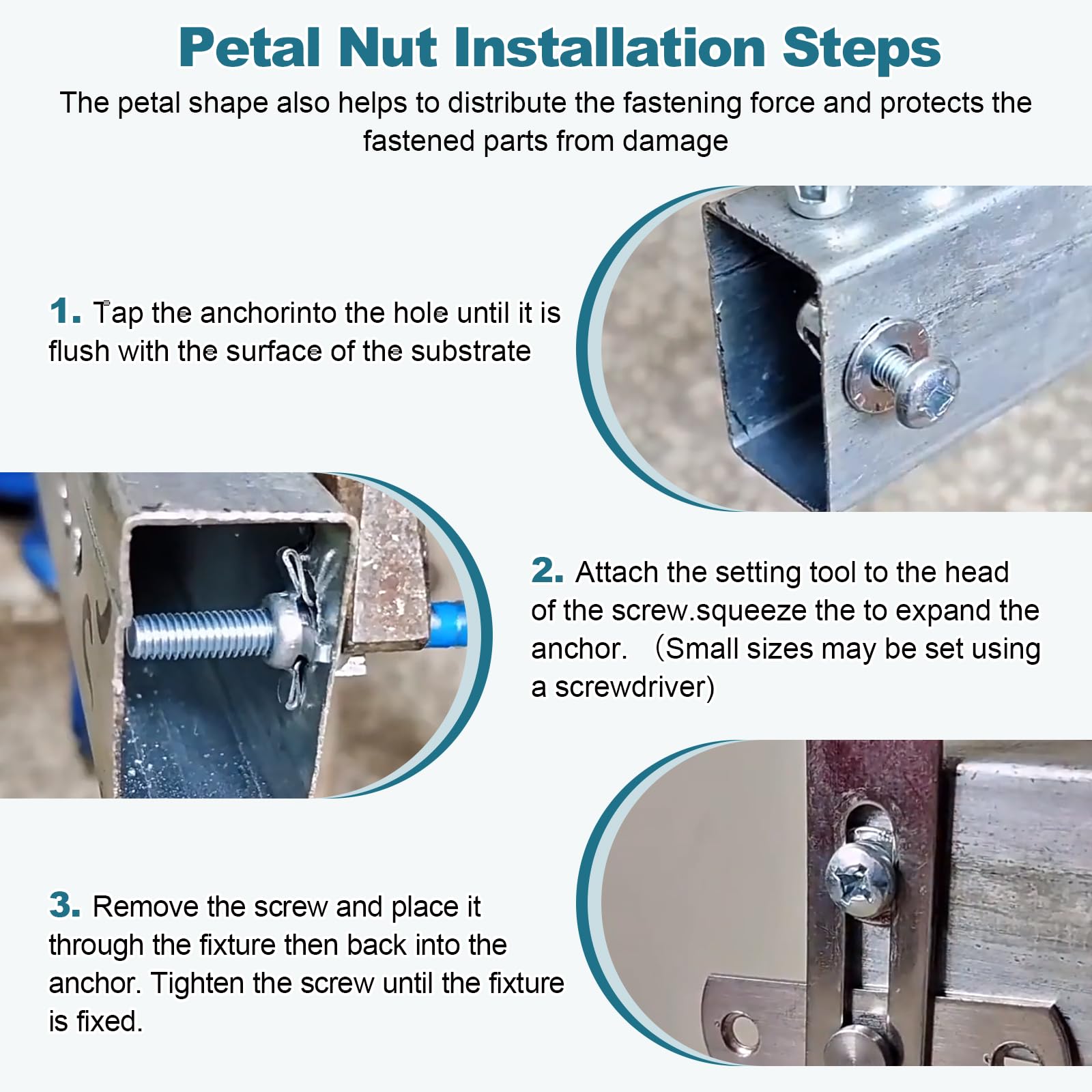 Petal Nut Installation Steps

The petal shape also helps to distribute the fastening force and protects the fastened parts from damage

1. Tap the anchorinto the hole until it is flush with the surface of the substrate

2. Attach the setting tool to the head of the screw.squeeze the to expand the anchor. （Small sizes may be set using a screwdriver)

3. Remove the screw and place it through the fixture then back into the anchor. Tighten the screw until the fixture is fixed.