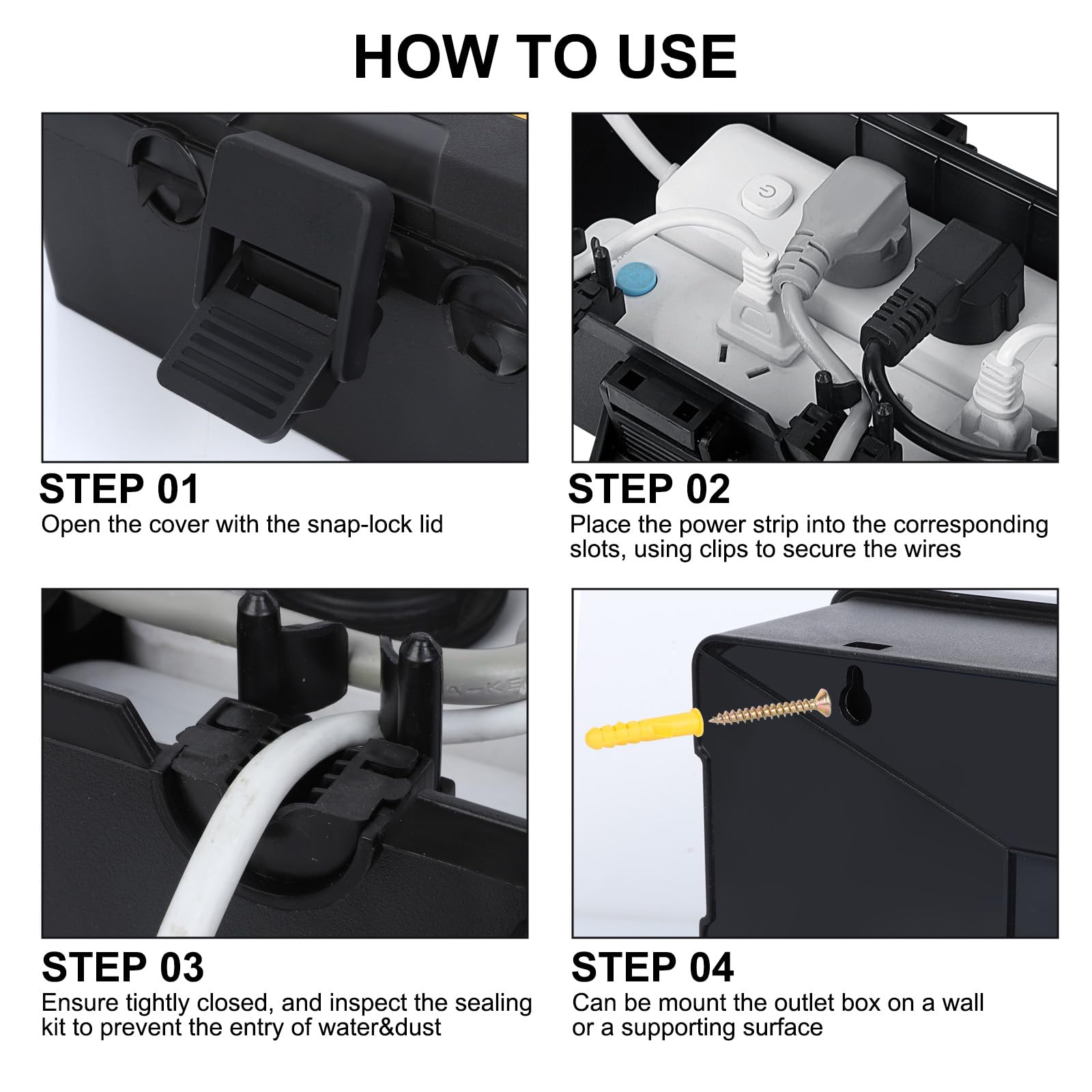 HOW TO USE

STEP 01
Open the cover with the snap-lock lid

STEP 02
Place the power strip into the corresponding slots, using clips to secure the wires

STEP 03
Ensure tightly closed, and inspect the sealing kit to prevent the entry of water&dust

STEP 04
Can be mount the outlet box on a wall or a supporting surface