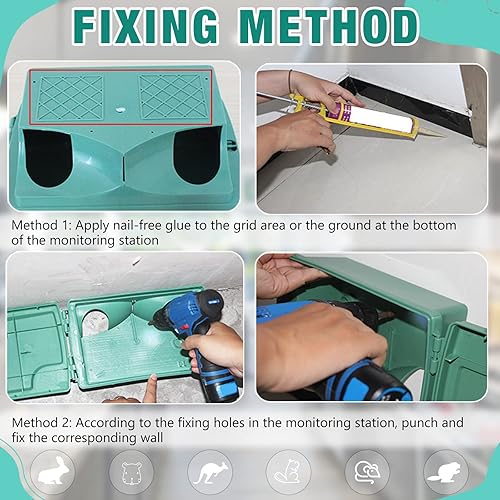 FIXING METHOD

Method 1: Apply nail-free glue to the grid area or the ground at the bottom of the monitoring station

Method 2: According to the fixing holes in the monitoring station, punch and fix the corresponding wall