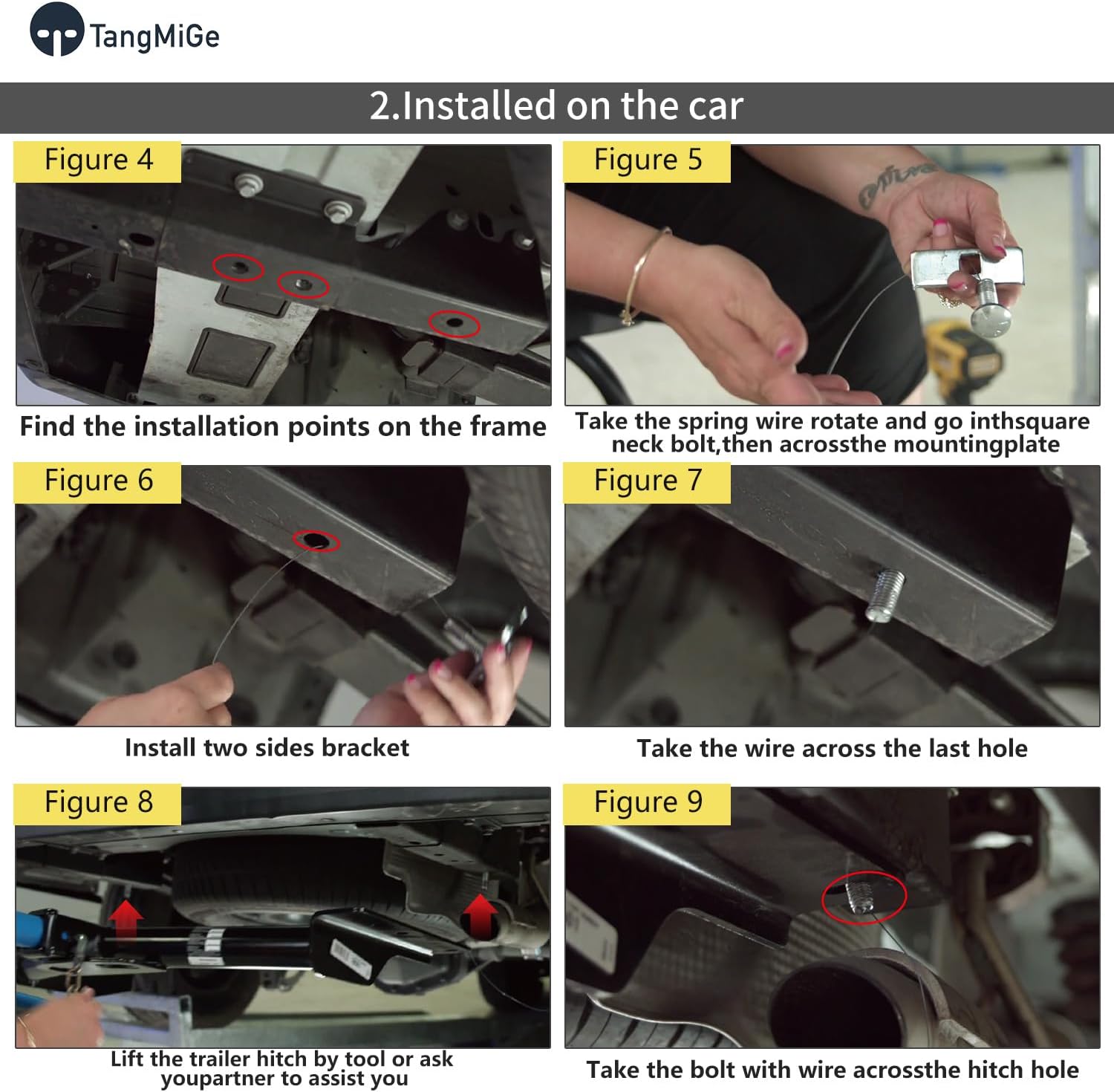 TangMiGe

2.Installed on the car

Figure 4

Find the installation points on the frame

Figure 5

Take the spring wire rotate and go inthsquare neck bolt,then acrossthe mountingplate

Figure 6

Install two sides bracket

Figure 7

Take the wire across the last hole

Figure 8

Lift the trailer hitch by tool or ask youpartner to assist you

Figure 9

Take the bolt with wire acrossthe hitch hole