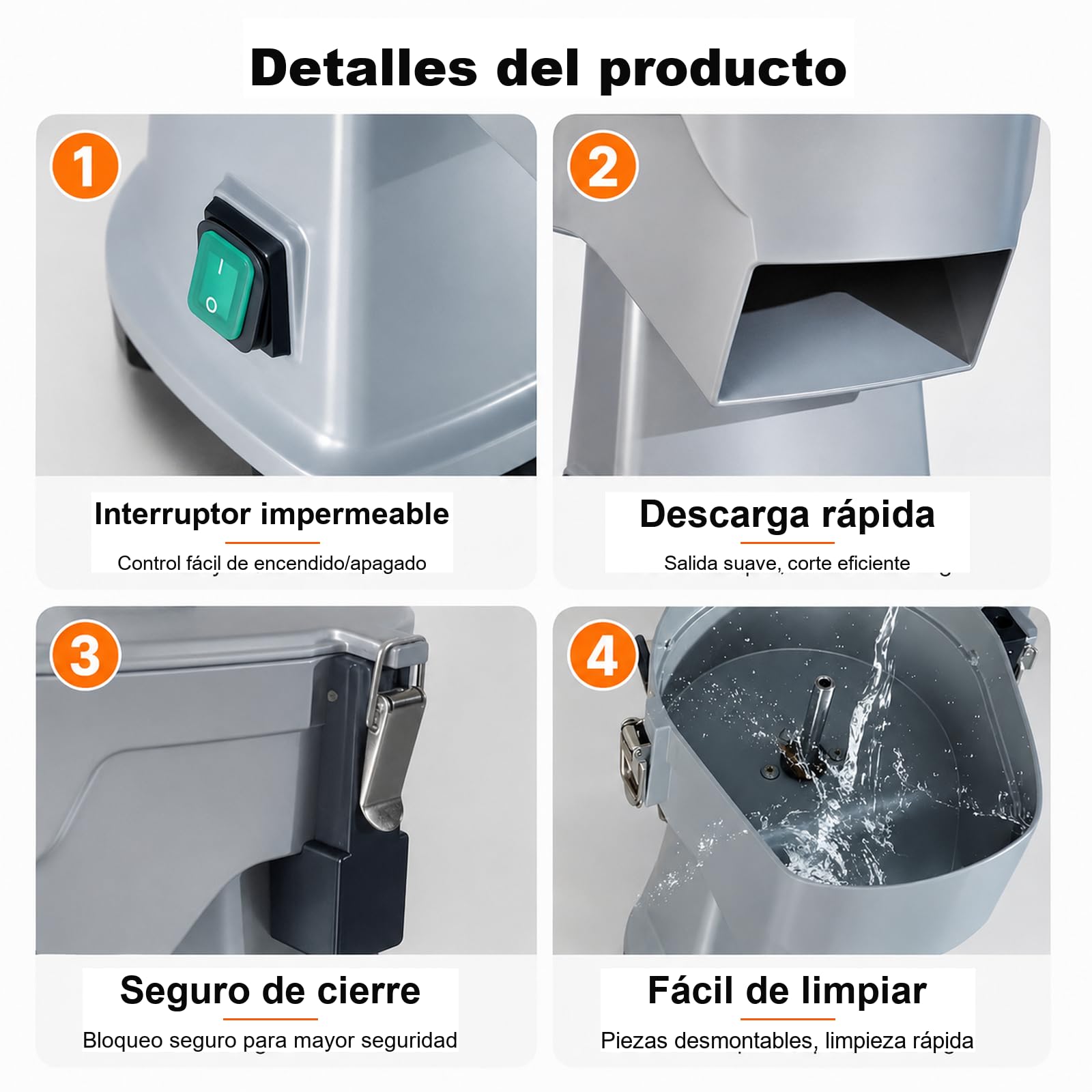 Detalles del producto

1

I
O

Interruptor impermeable

Control fácil de encendido/apagado

2

Descarga rápida

Salida suave, corte eficiente

3

Seguro de cierre

Bloqueo seguro para mayor seguridad

4

Fácil de limpiar

Piezas desmontables, limpieza rápida