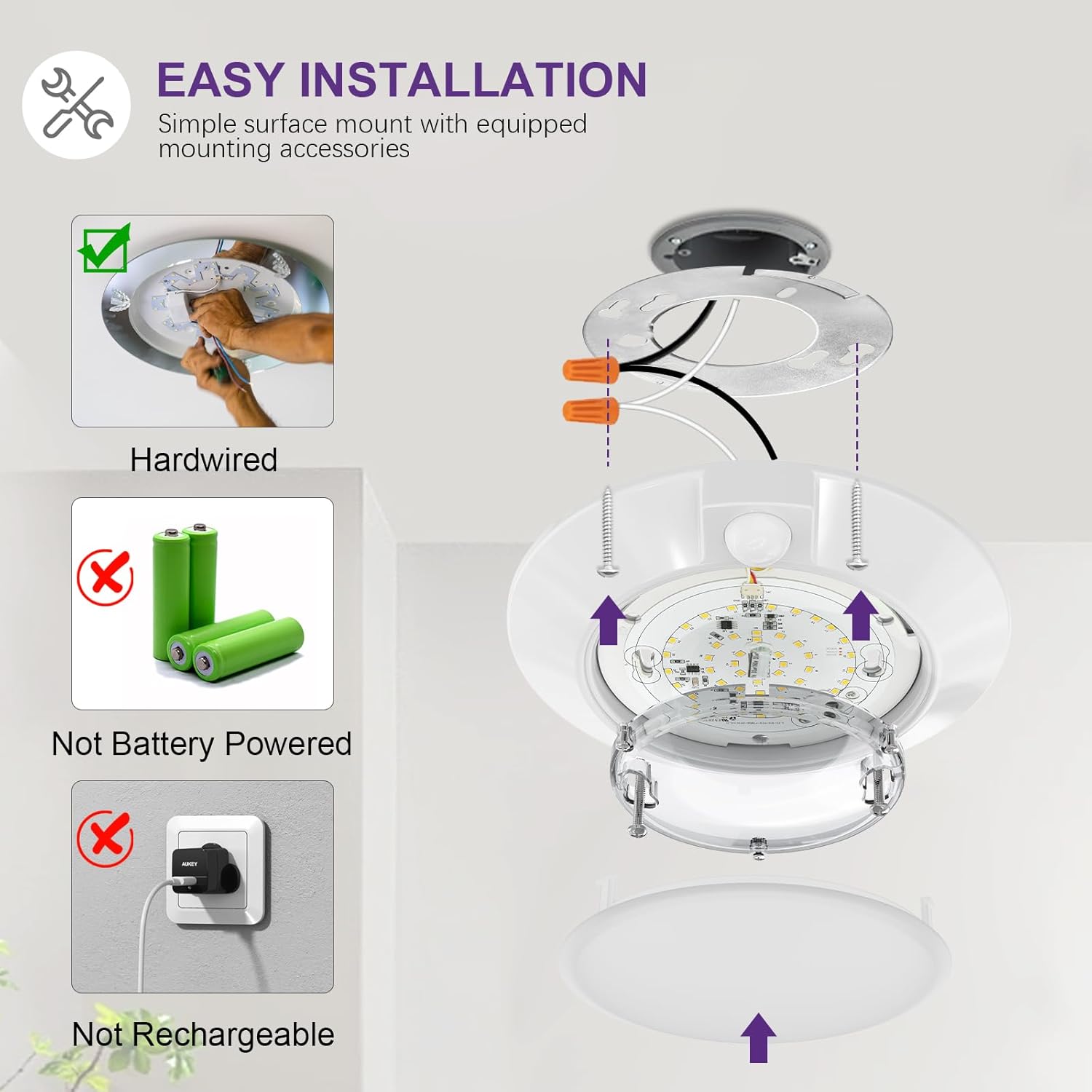 EASY INSTALLATION
Simple surface mount with equipped mounting accessories

Hardwired

Not Battery Powered

AUKEY

Not Rechargeable