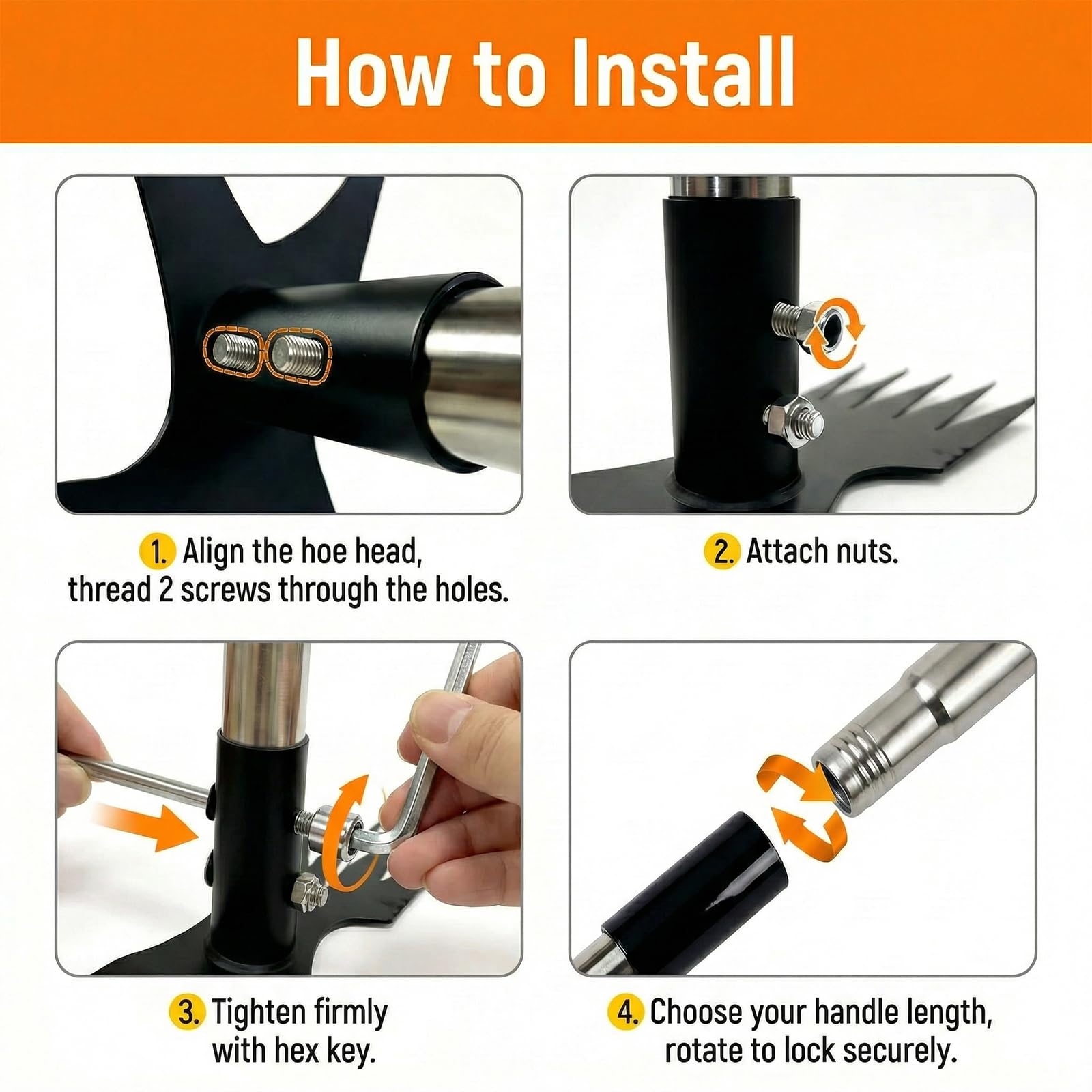 How to Install

1. Align the hoe head, thread 2 screws through the holes.

2. Attach nuts.

3. Tighten firmly with hex key.

4. Choose your handle length, rotate to lock securely.