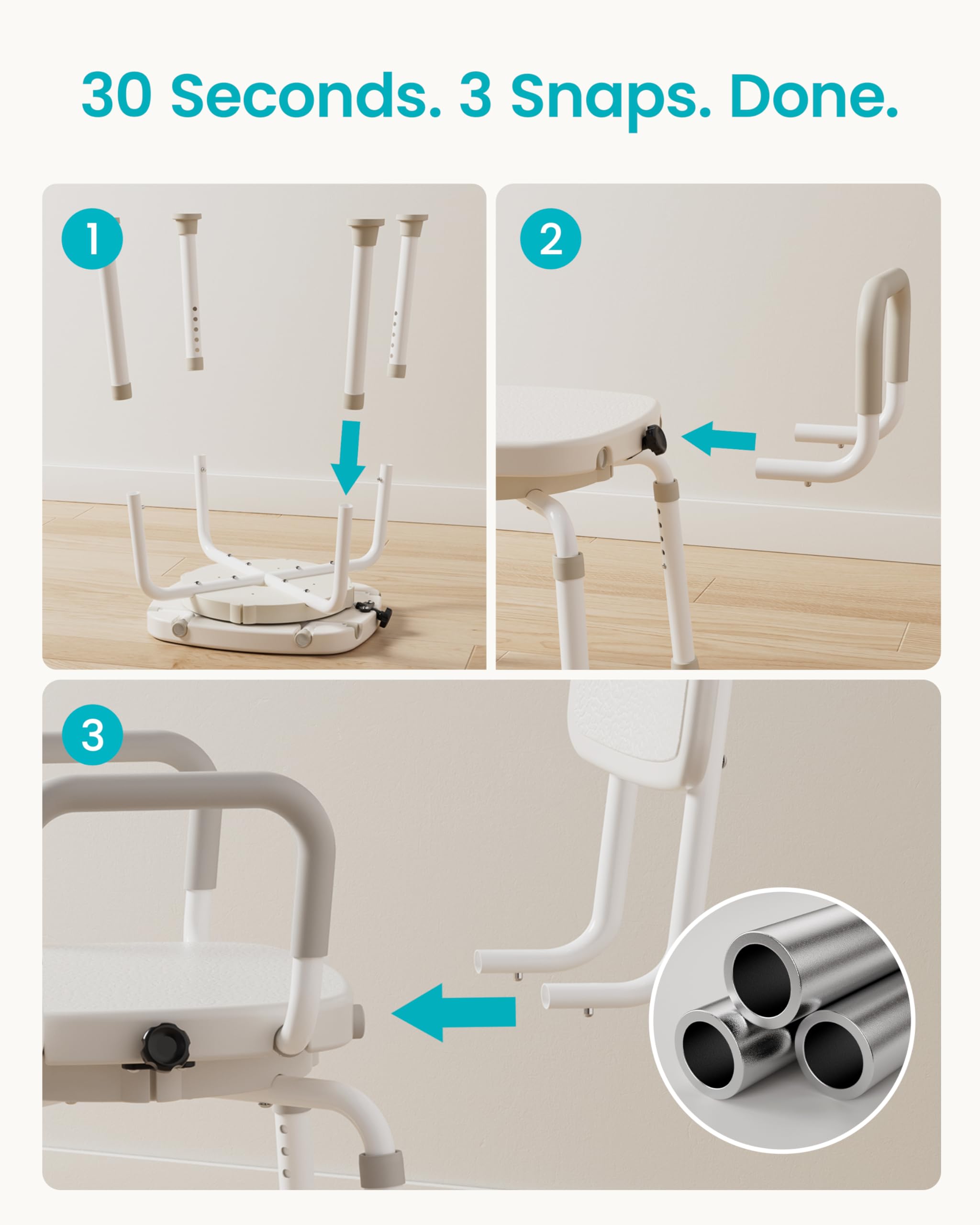 30 Seconds. 3 Snaps. Done.

1

2

3