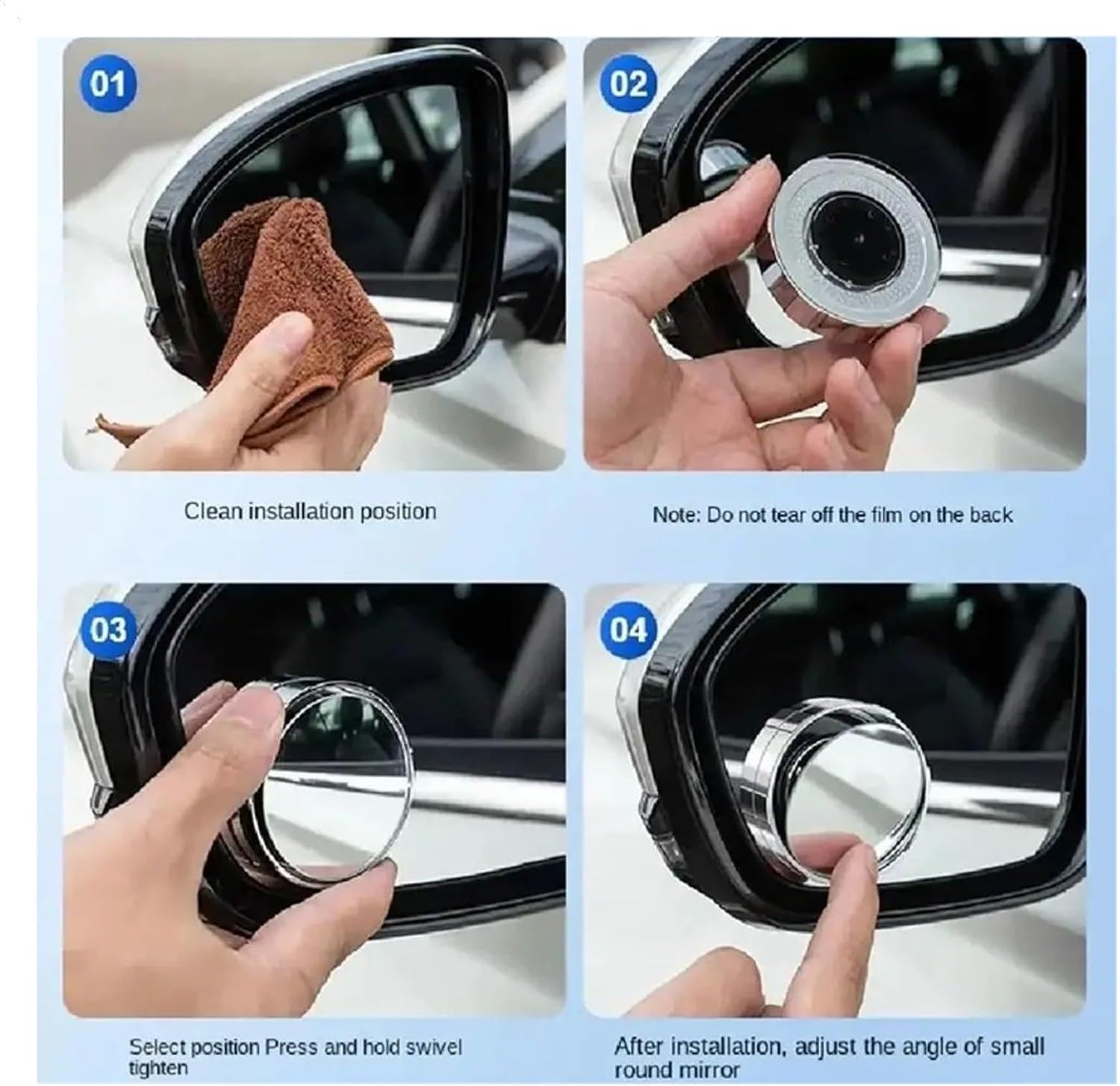 01

Clean installation position

02

Note: Do not tear off the film on the back

03

Select position Press and hold swivel tighten

04

After installation, adjust the angle of small round mirror