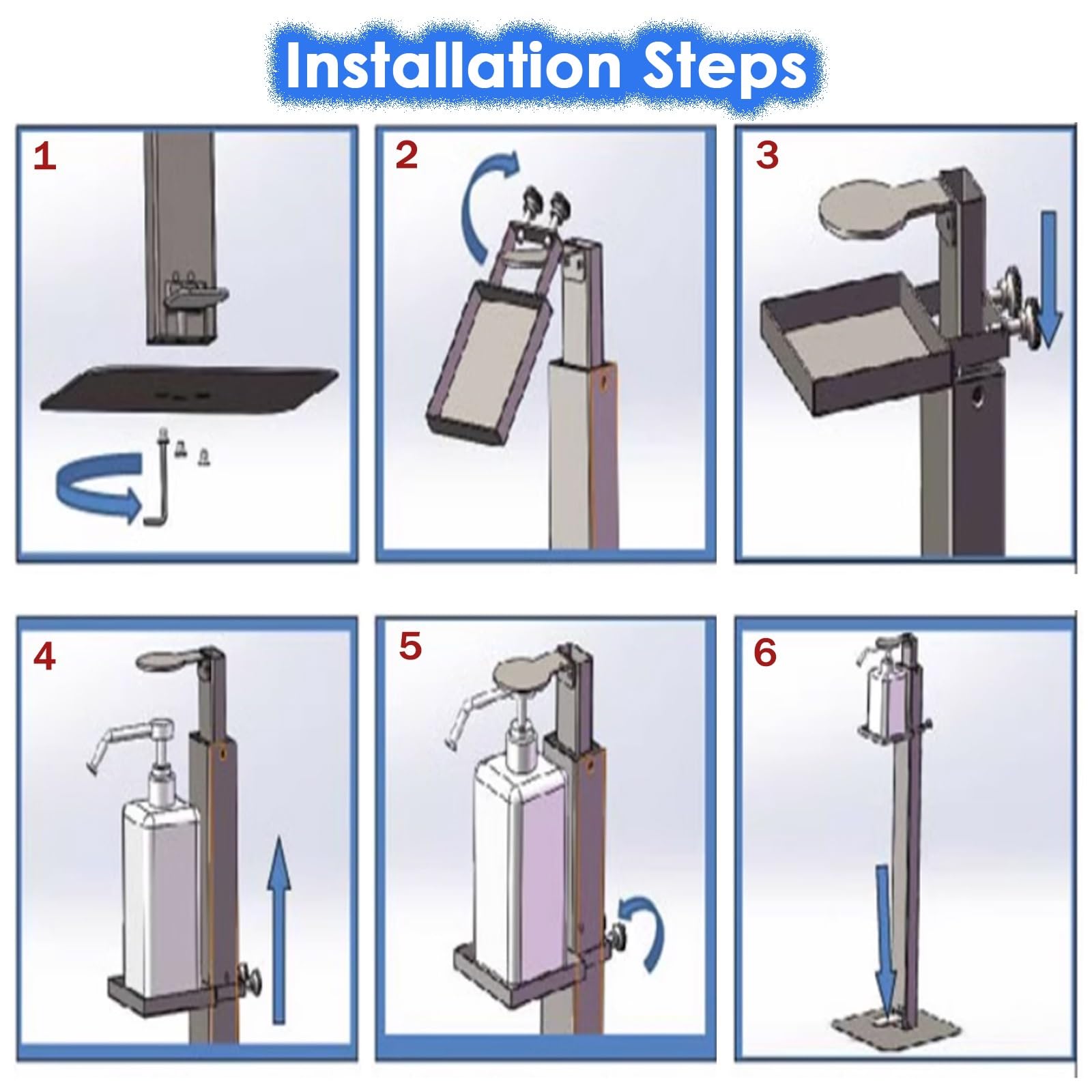 Installation Steps

1

2

3

4

5

6