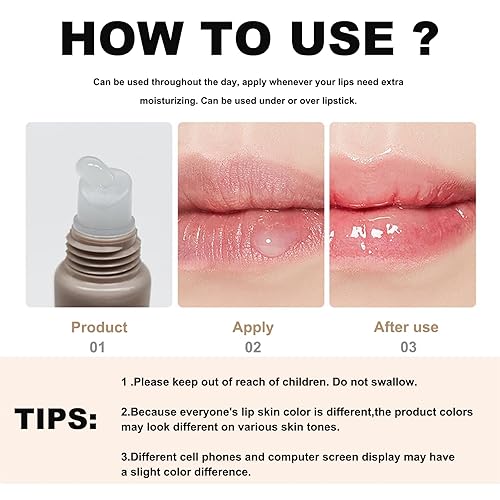 HOW TO USE ?

Can be used throughout the day, apply whenever your lips need extra moisturizing. Can be used under or over lipstick.

Product
01

Apply
02

After use
03

TIPS:

1 .Please keep out of reach of children. Do not swallow.

2.Because everyone's lip skin color is different,the product colors may look different on various skin tones.

3.Different cell phones and computer screen display may have a slight color difference.