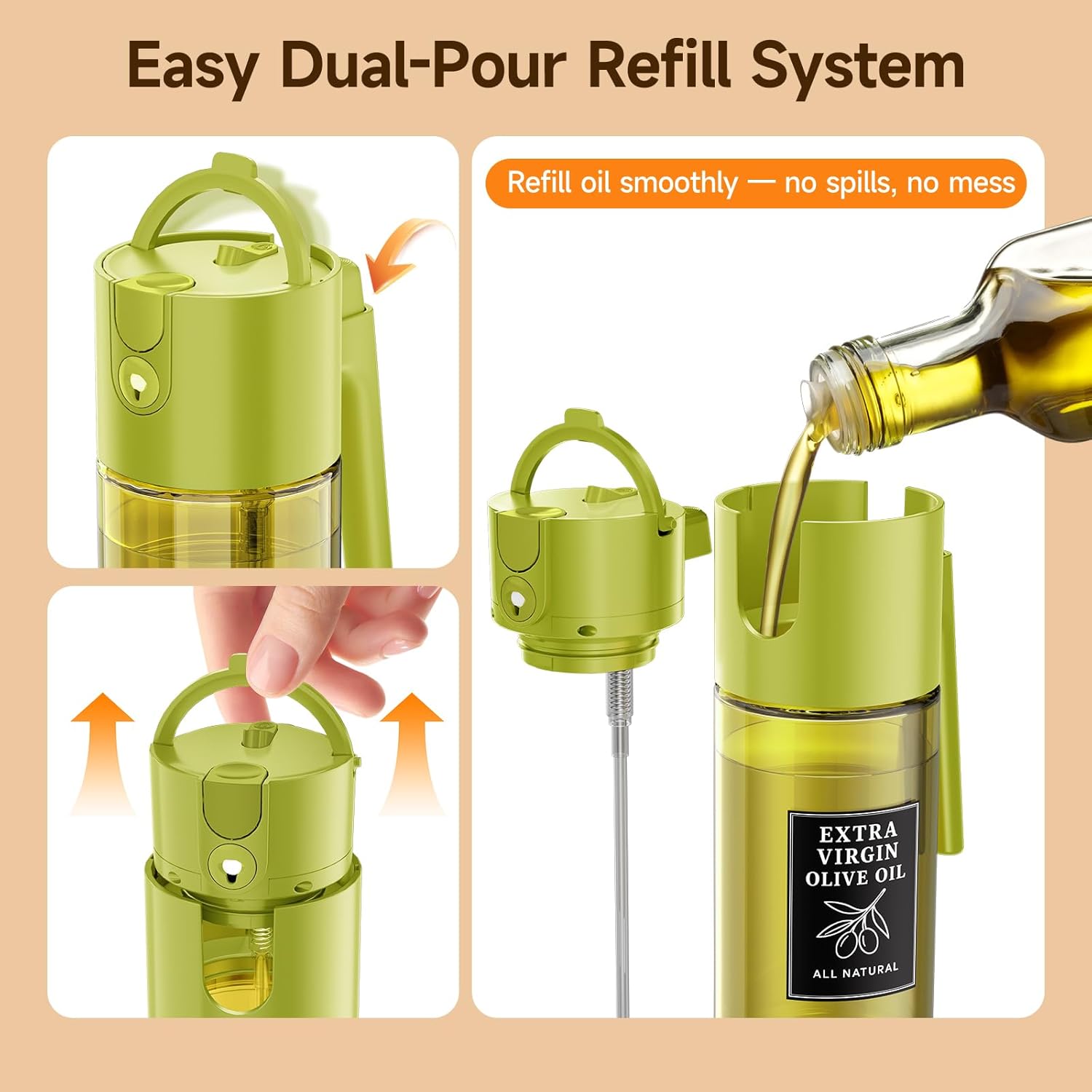 Easy Dual-Pour Refill System

Refill oil smoothly — no spills, no mess

EXTRA VIRGIN OLIVE OIL

ALL NATURAL