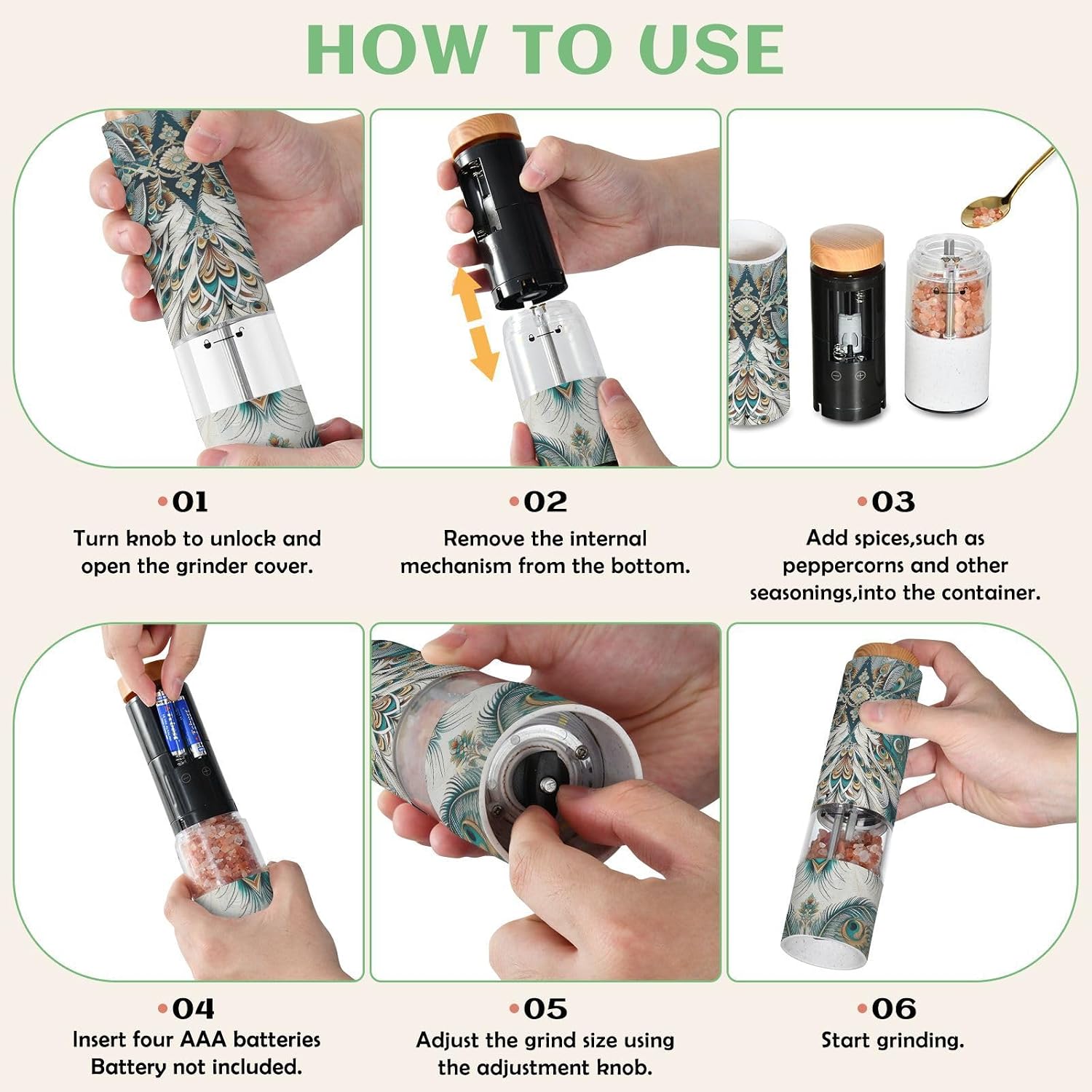 HOW TO USE

•01
Turn knob to unlock and open the grinder cover.

•02
Remove the internal mechanism from the bottom.

•03
Add spices,such as peppercorns and other seasonings,into the container.

•04
Insert four AAA batteries Battery not included.

•05
Adjust the grind size using the adjustment knob.

•06
Start grinding.