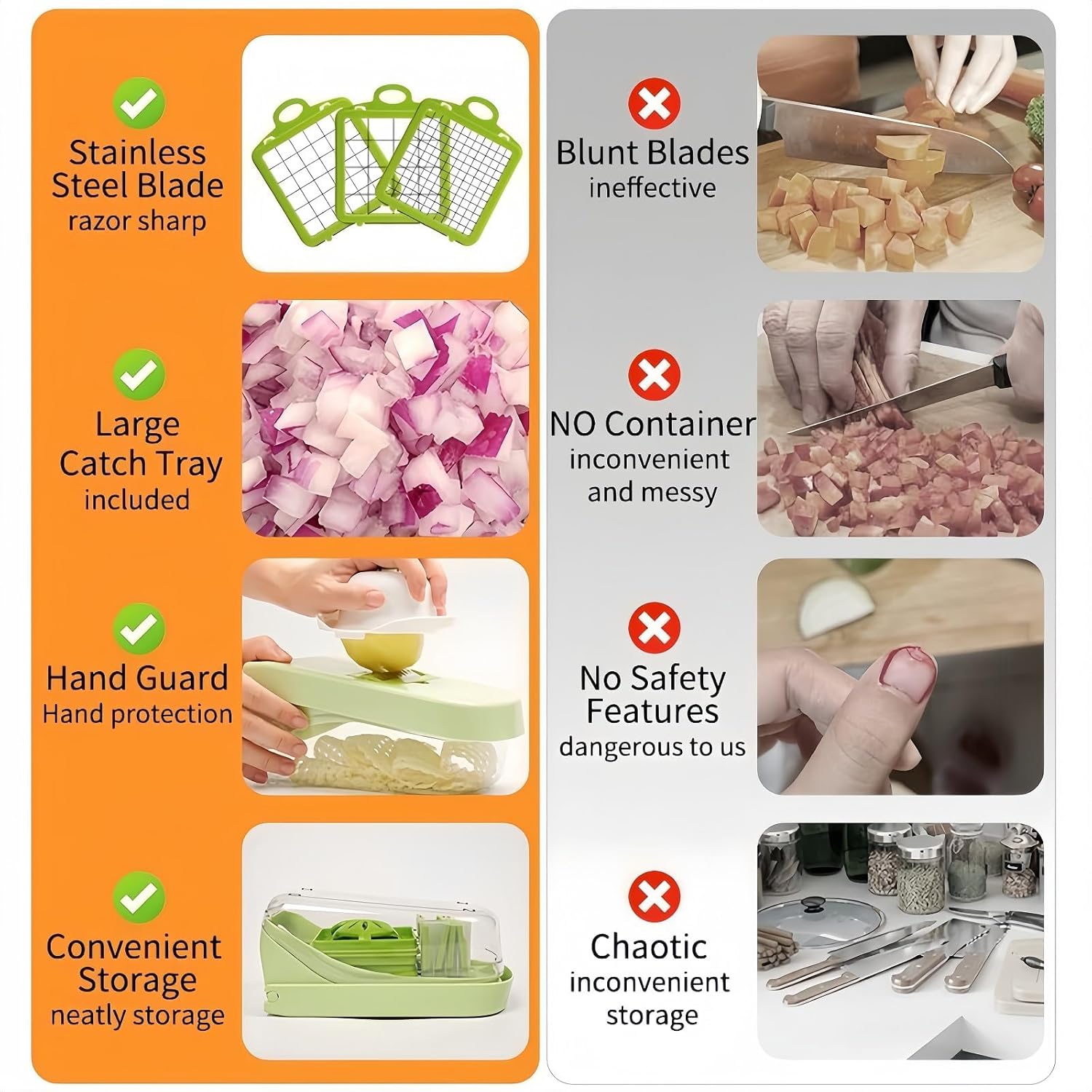 Stainless Steel Blade
razor sharp

Large Catch Tray
included

Hand Guard
Hand protection

Convenient Storage
neatly storage

Blunt Blades
ineffective

NO Container
inconvenient and messy

No Safety Features
dangerous to us

Chaotic
inconvenient storage