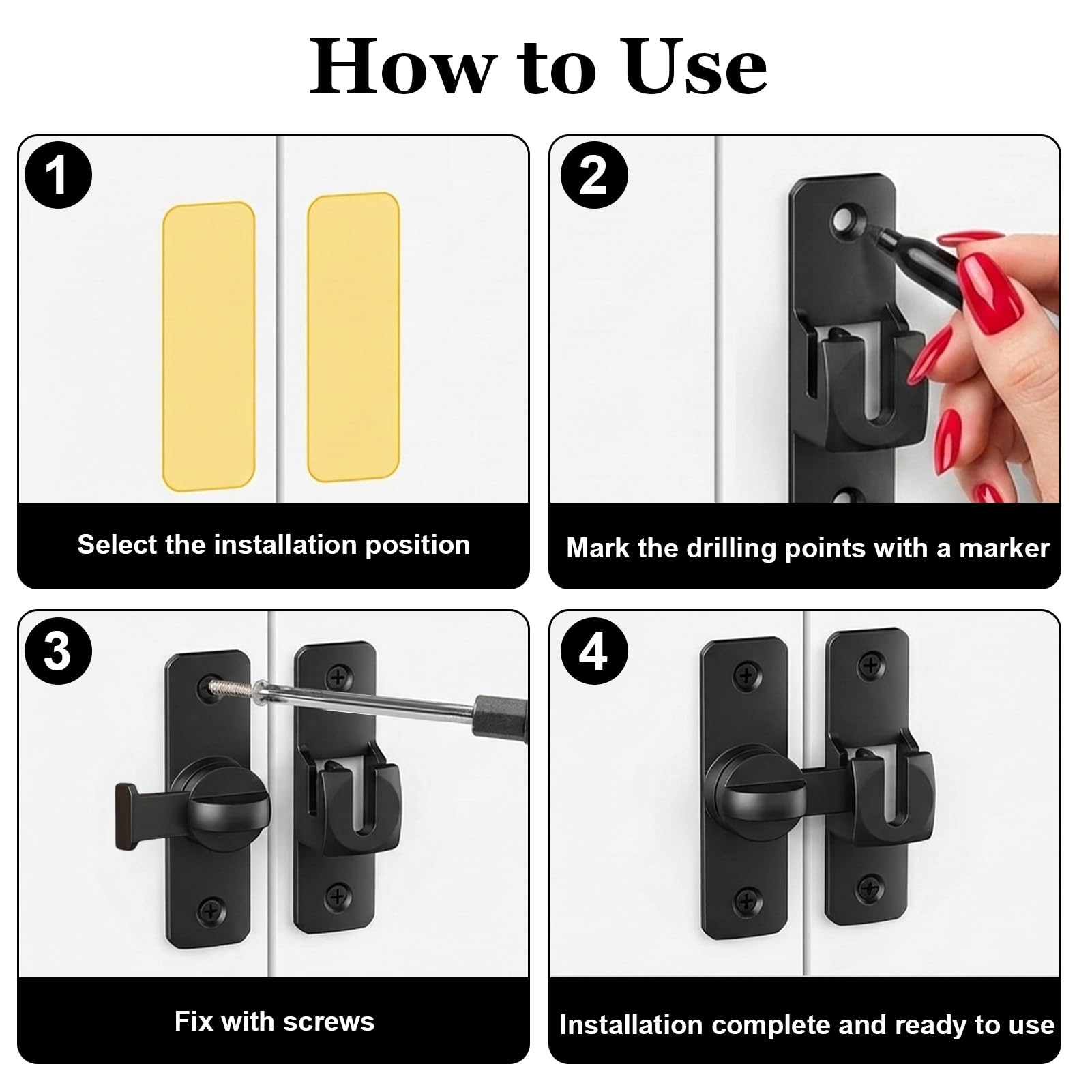 How to Use

1

Select the installation position

2

Mark the drilling points with a marker

3

Fix with screws

4

Installation complete and ready to use