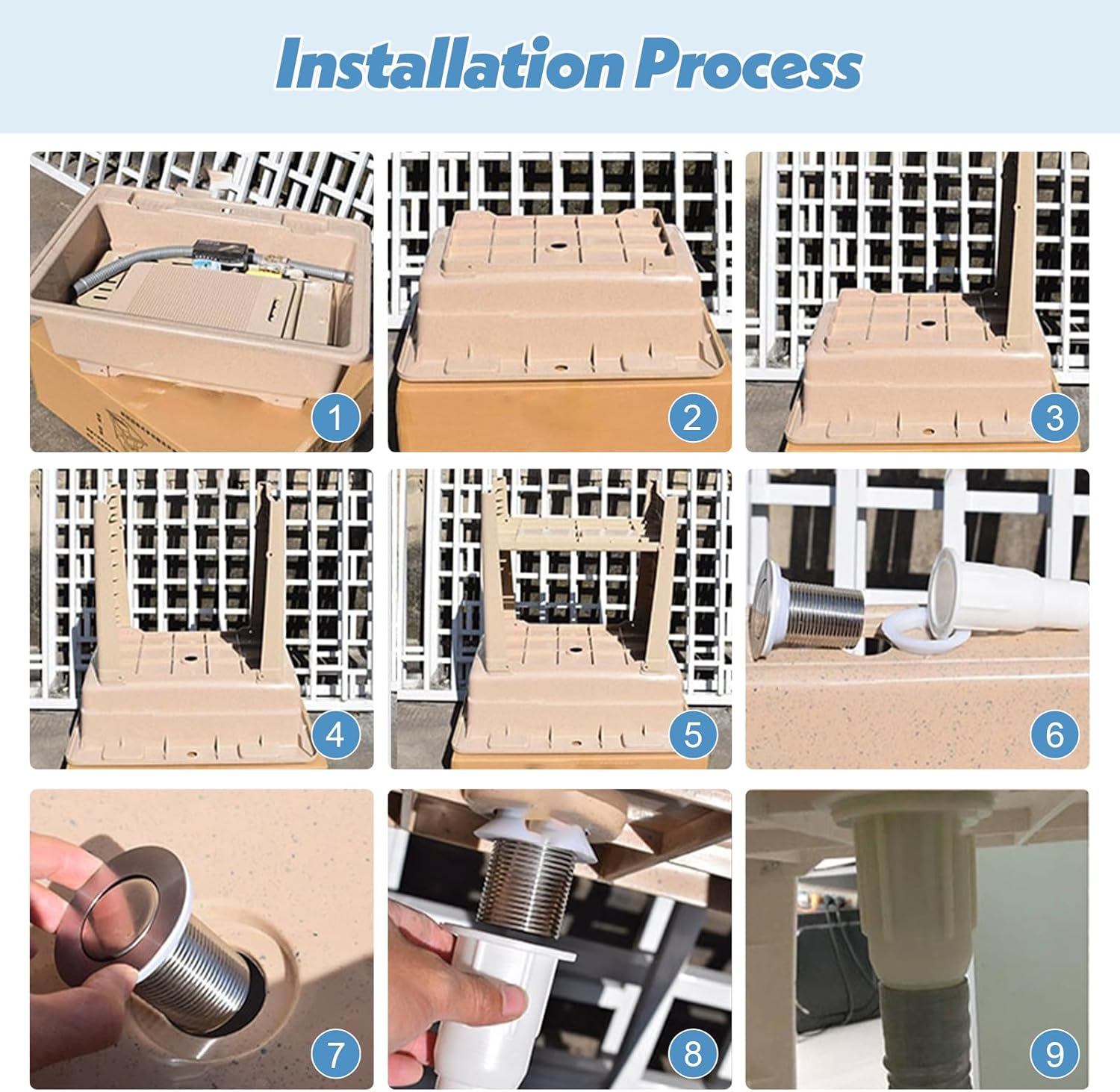 Installation Process

1

2

3

4

5

6

7

8

9