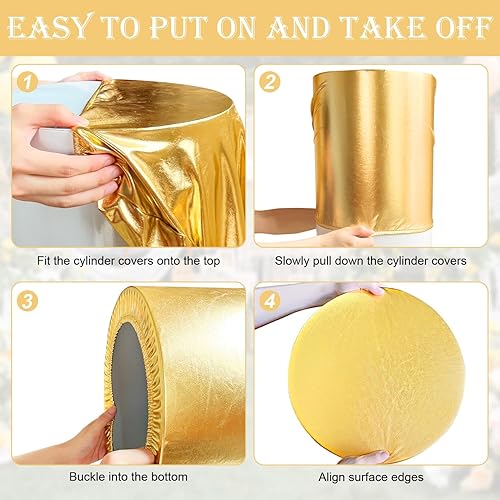 EASY TO PUT ON AND TAKE OFF

1

Fit the cylinder covers onto the top

2

Slowly pull down the cylinder covers

3

Buckle into the bottom

4

Align surface edges