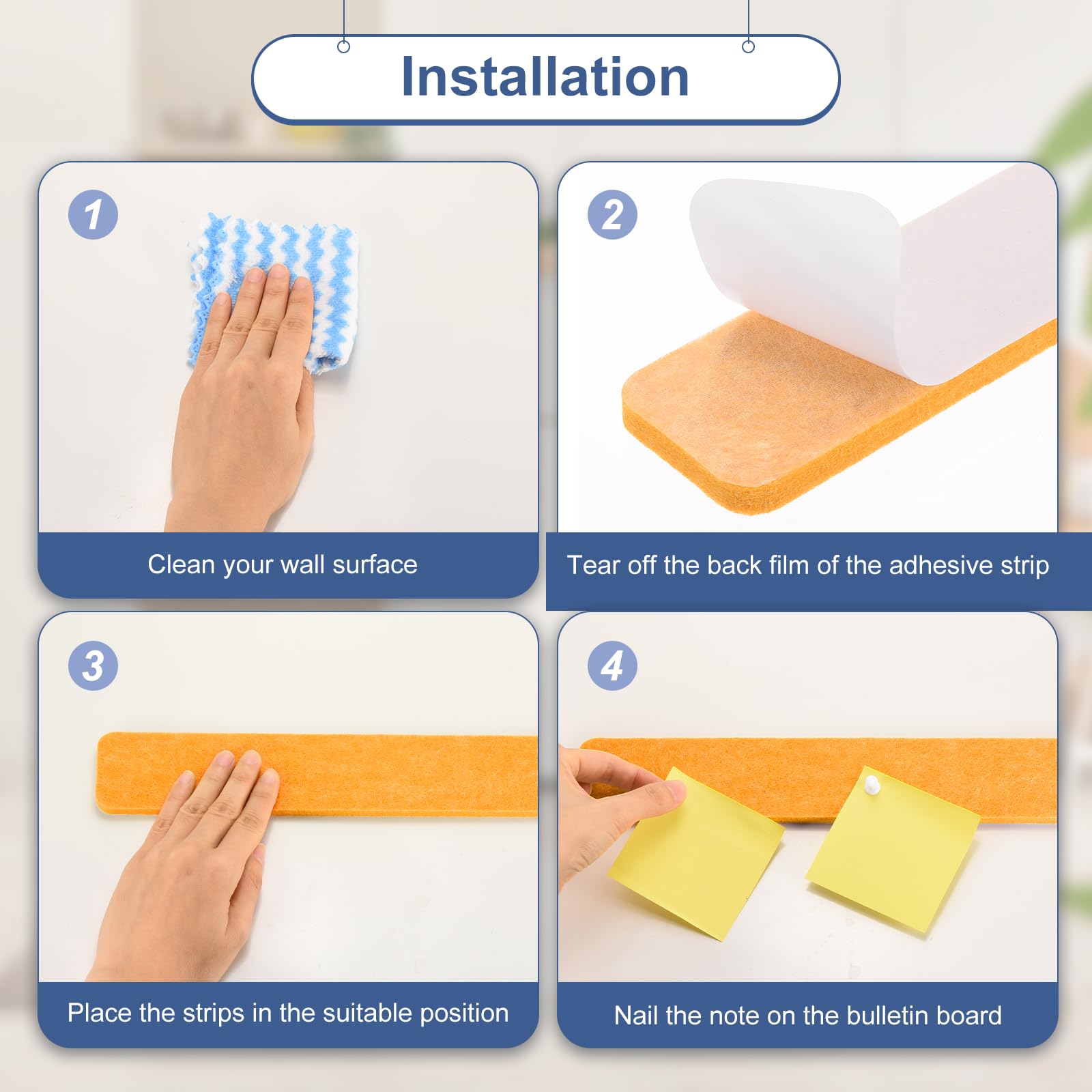 Installation

1

Clean your wall surface

2

Tear off the back film of the adhesive strip

3

Place the strips in the suitable position

4

Nail the note on the bulletin board