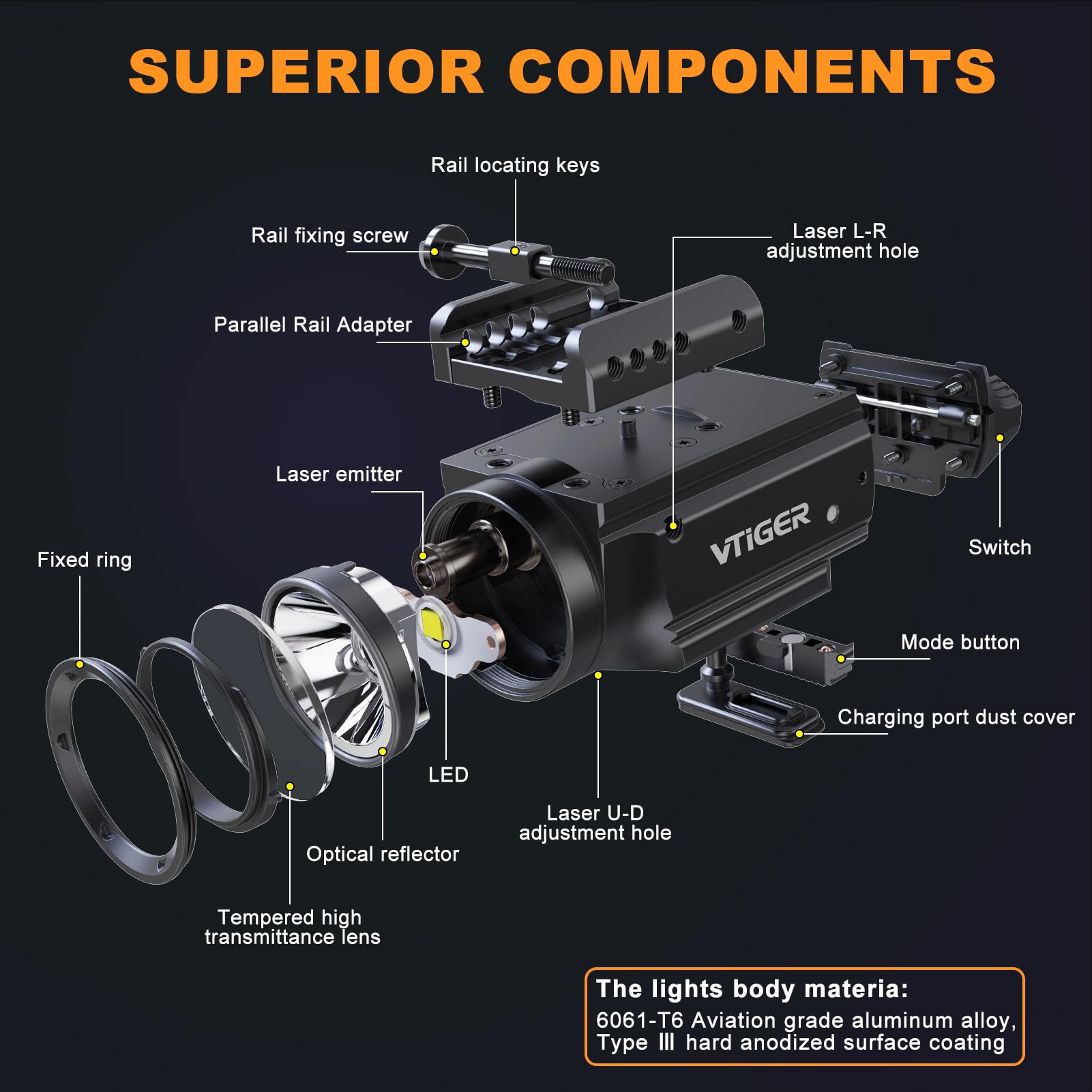 SUPERIOR COMPONENTS

Rail locating keys

Rail fixing screw

Laser L-R adjustment hole

Parallel Rail Adapter

Laser emitter

VTiGER

Switch

Fixed ring

Mode button

Charging port dust cover

LED

Laser U-D adjustment hole

Optical reflector

Tempered high transmittance lens

The lights body materia:
6061-T6 Aviation grade aluminum alloy, Type Ⅲ hard anodized surface coating