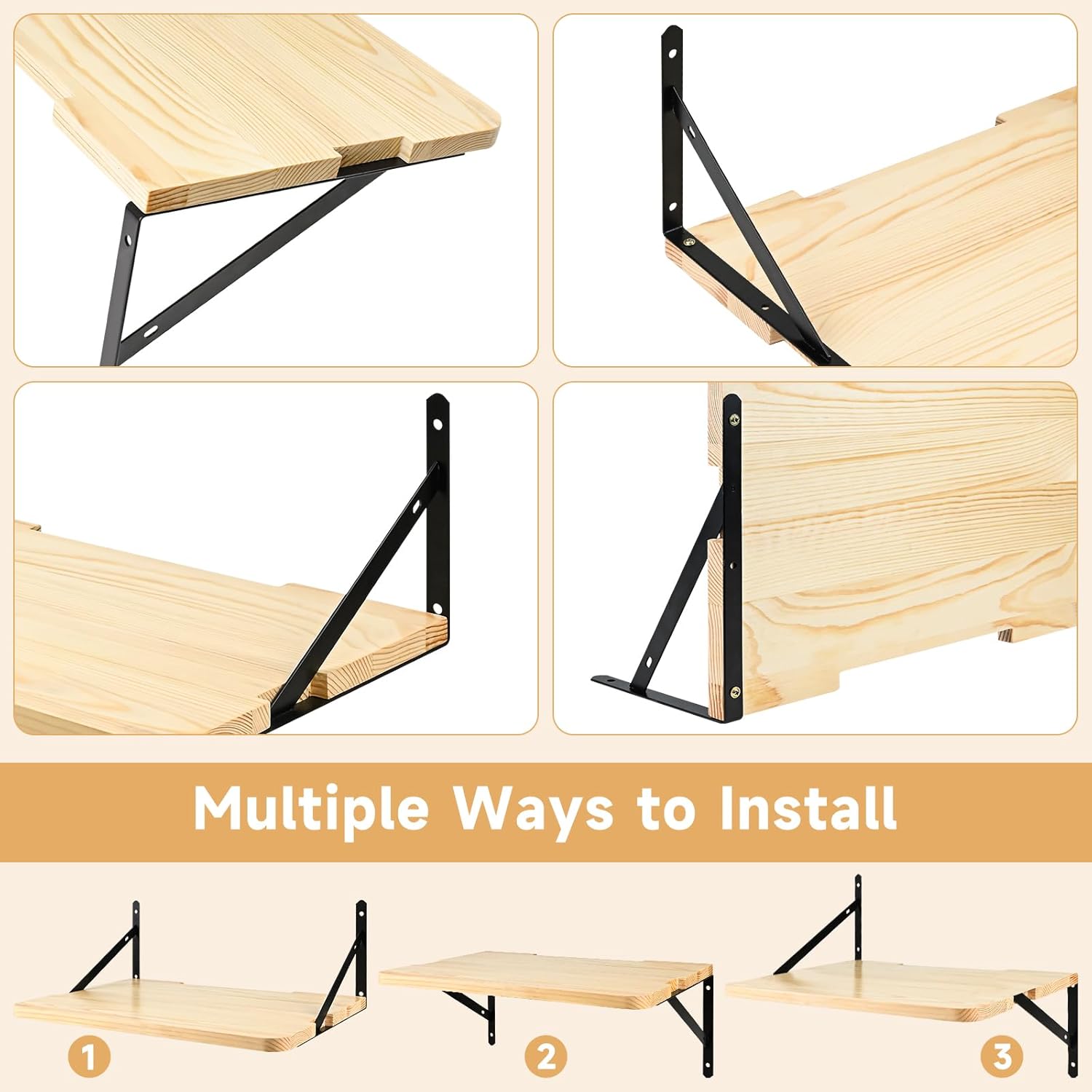 Multiple Ways to Install

1

2

3