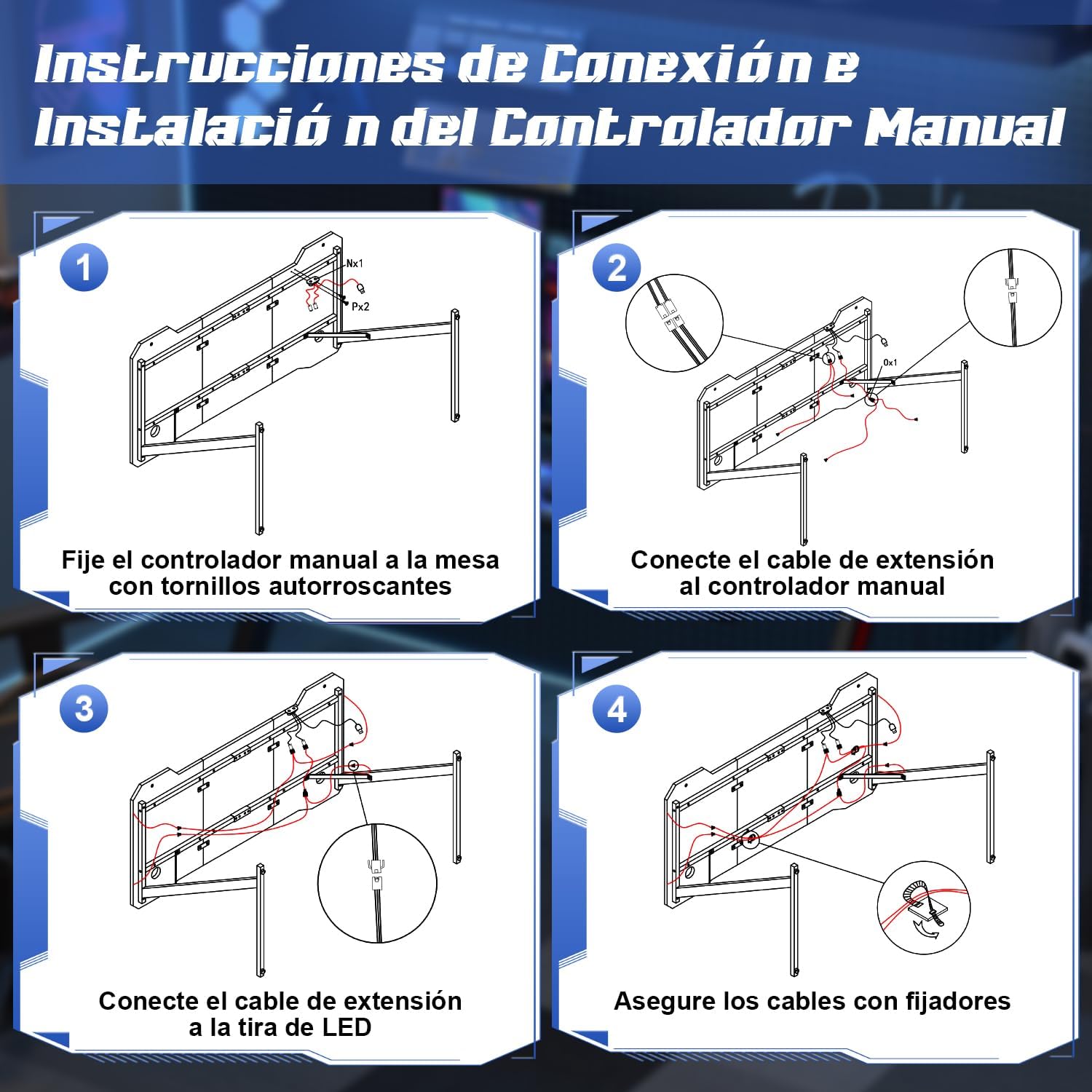 Instrucciones de Conexión e Instalació n del Controlador Manual

1

Nx1

Px2

Fije el controlador manual a la mesa con tornillos autorroscantes

2

Ox1

Conecte el cable de extensión al controlador manual

3

Conecte el cable de extensión a la tira de LED

4

Asegure los cables con fijadores