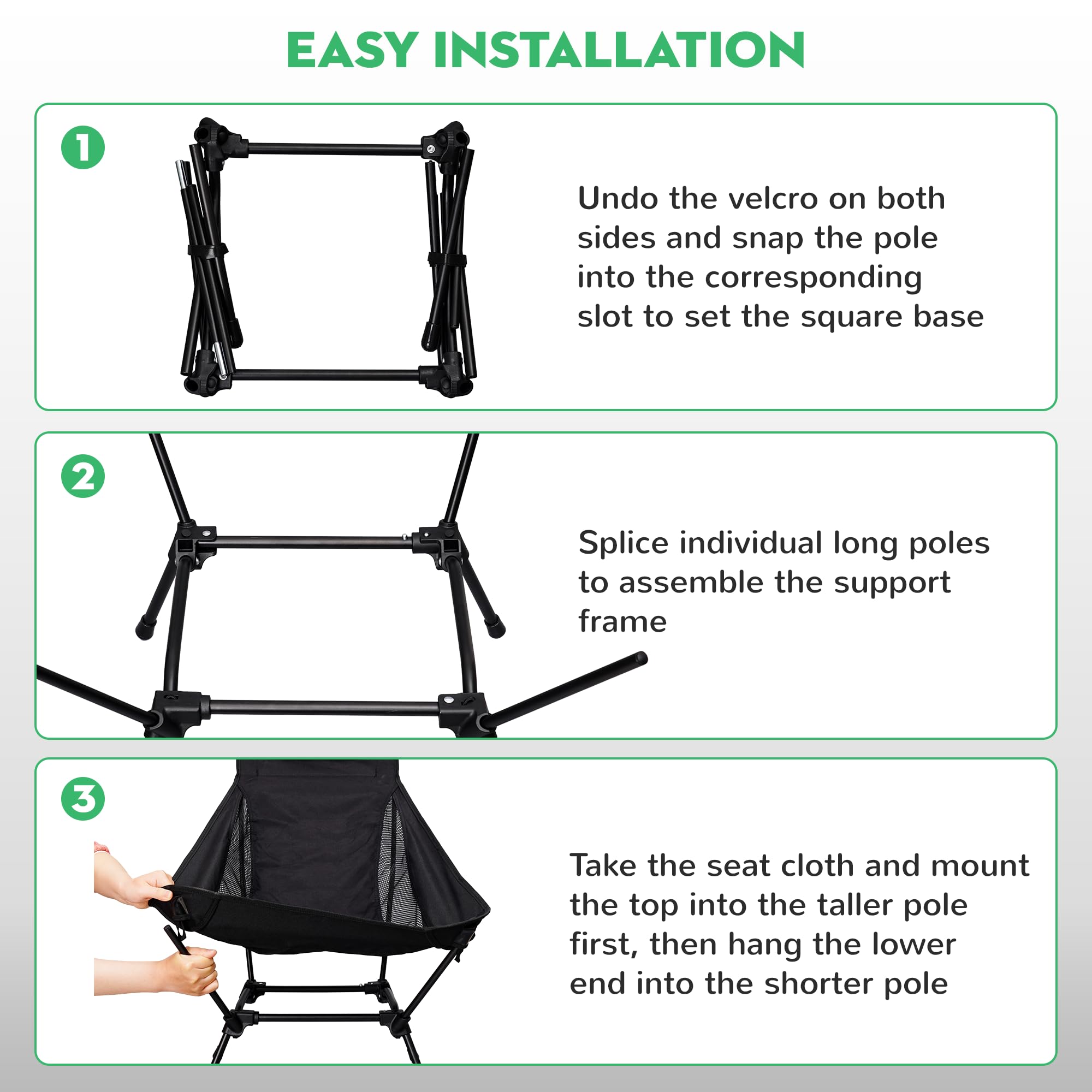 EASY INSTALLATION

1

Undo the velcro on both sides and snap the pole into the corresponding slot to set the square base

2

Splice individual long poles to assemble the support frame

3

Take the seat cloth and mount the top into the taller pole first, then hang the lower end into the shorter pole