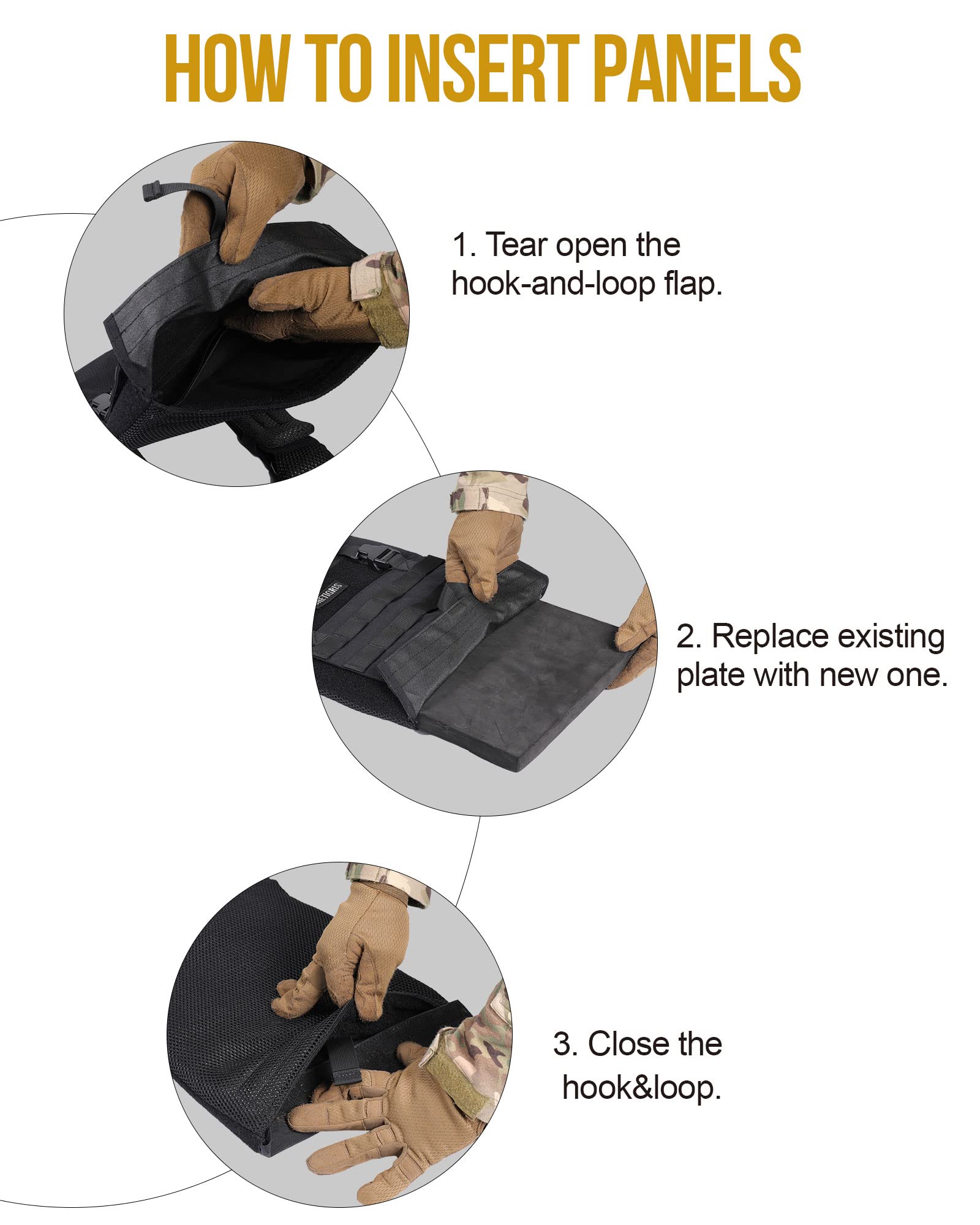 HOW TO INSERT PANELS

1. Tear open the hook-and-loop flap.

ONETIGRIS

2. Replace existing plate with new one.

3. Close the hook&loop.