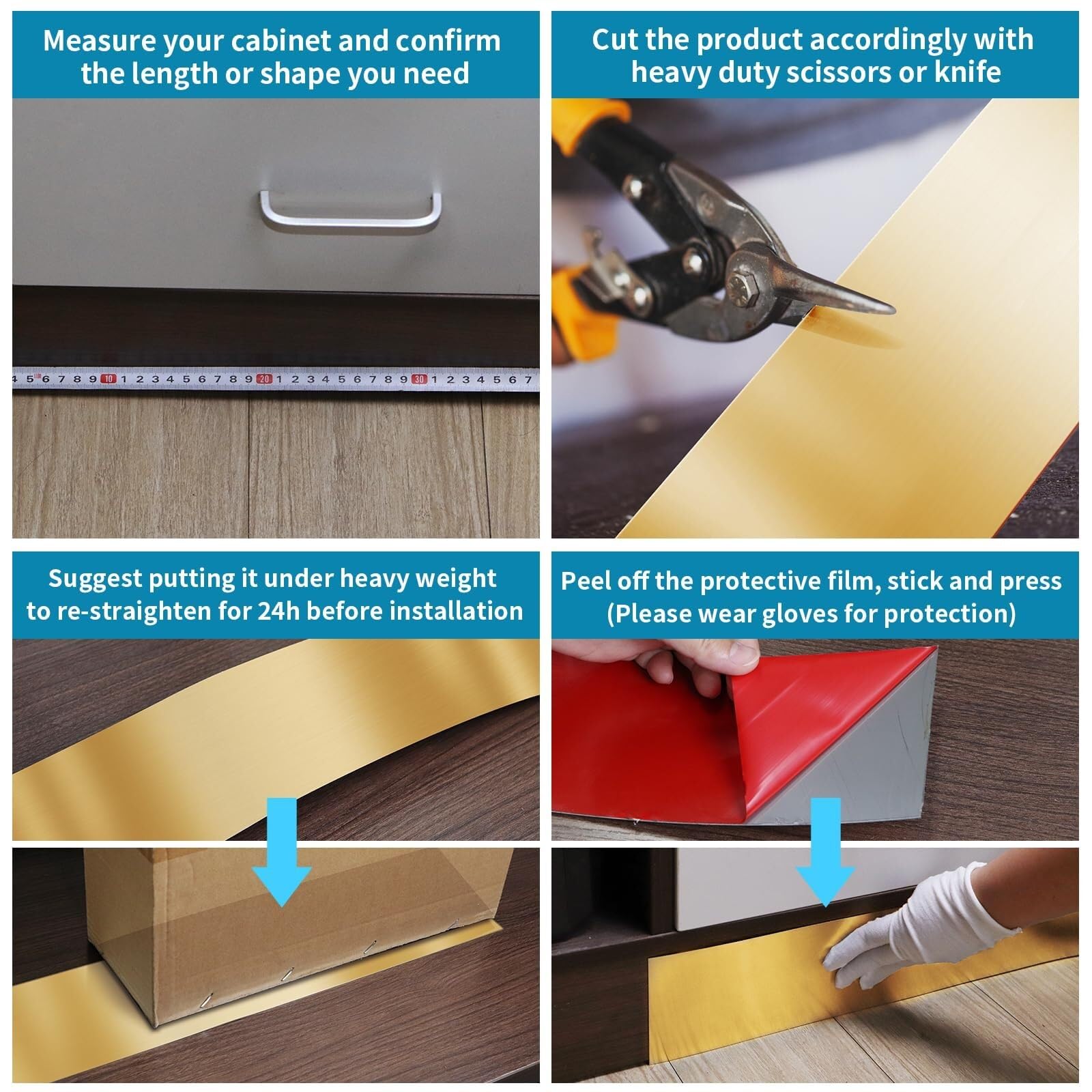 Measure your cabinet and confirm the length or shape you need

4 5 6 7 8 9 10 1 2 3 4 5 6 7 8 9 20 1 2 3 4 5 6 7 8 9 30 1 2 3 4 5 6 7

Cut the product accordingly with heavy duty scissors or knife

Suggest putting it under heavy weight to re-straighten for 24h before installation

Peel off the protective film, stick and press (Please wear gloves for protection)