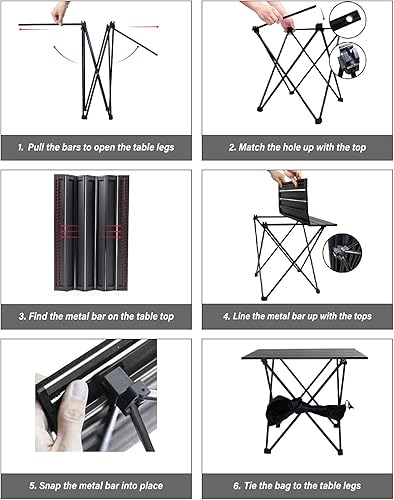 1. Pull the bars to open the table legs

2. Match the hole up with the top

3. Find the metal bar on the table top

4. Line the metal bar up with the tops

5. Snap the metal bar into place

6. Tie the bag to the table legs