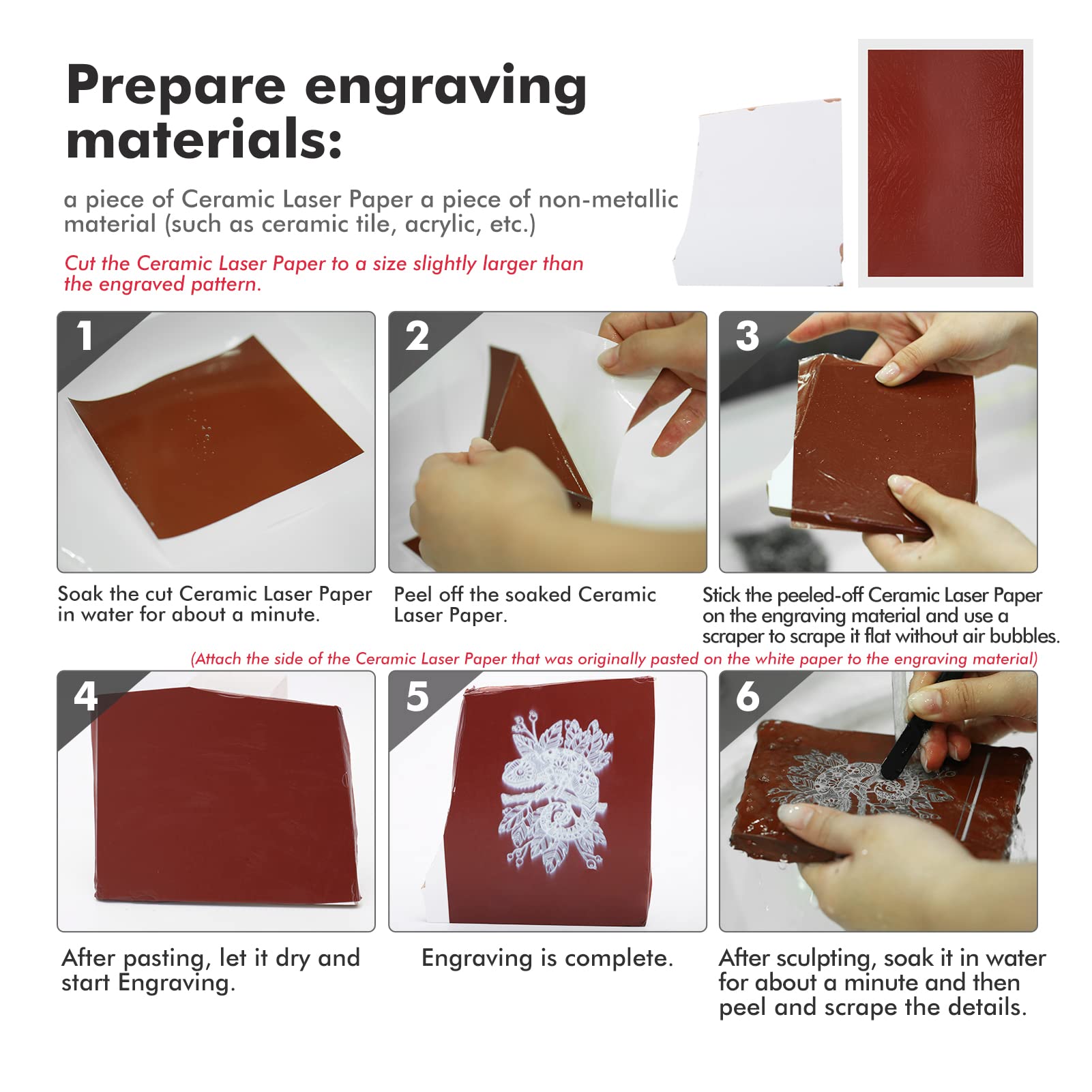 Prepare engraving materials:

a piece of Ceramic Laser Paper a piece of non-metallic material (such as ceramic tile, acrylic, etc.)

Cut the Ceramic Laser Paper to a size slightly larger than the engraved pattern.

1

Soak the cut Ceramic Laser Paper in water for about a minute.

2

Peel off the soaked Ceramic Laser Paper.

3

Stick the peeled-off Ceramic Laser Paper on the engraving material and use a scraper to scrape it flat without air bubbles.

(Attach the side of the Ceramic Laser Paper that was originally pasted on the white paper to the engraving material)

4

After pasting, let it dry and start Engraving.

5

Engraving is complete.

6

After sculpting, soak it in water for about a minute and then peel and scrape the details.