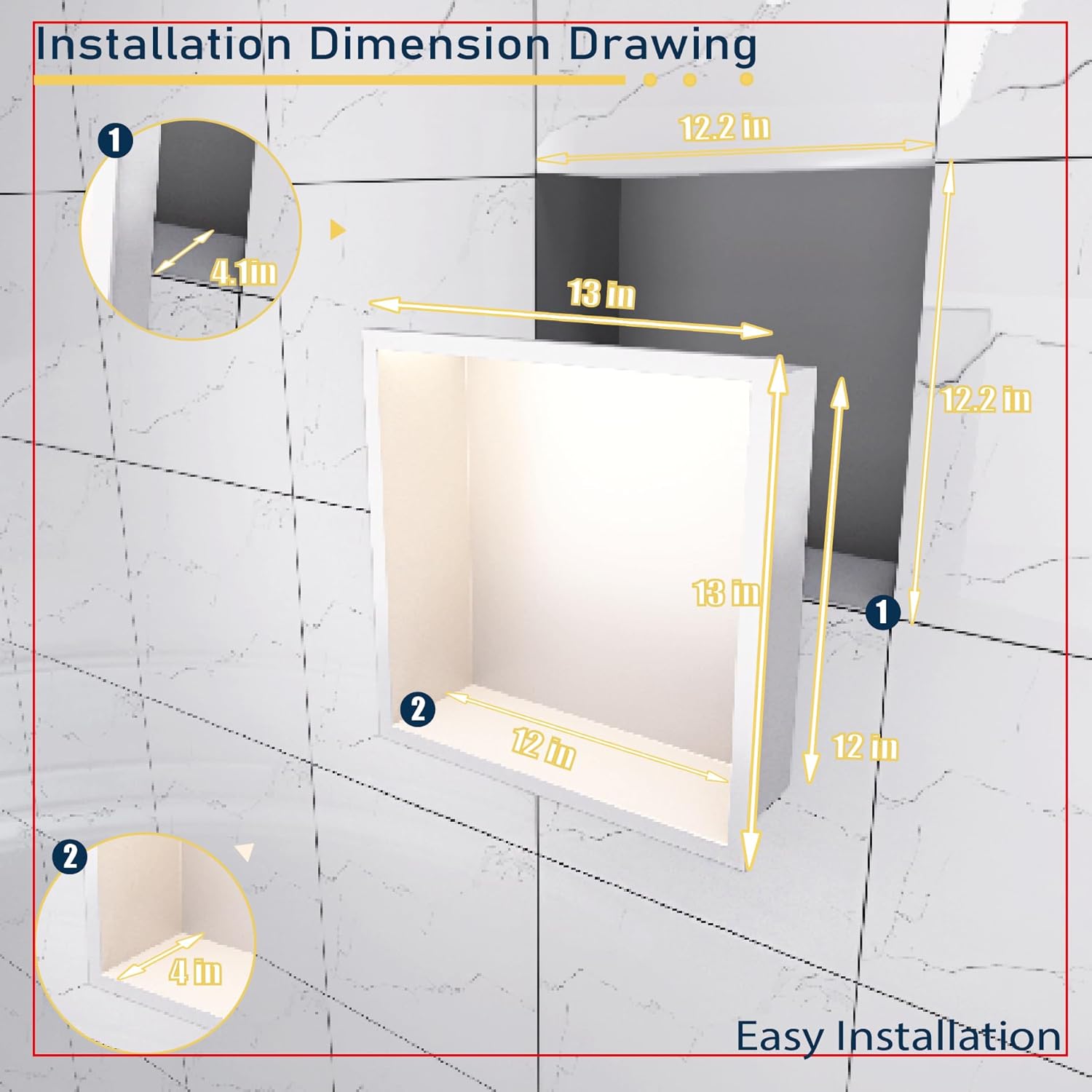 Installation Dimension Drawing

1

4.1in

12.2 in

13 in

12.2 in

13 in

1

2

12 in

12 in

2

4 in

Easy Installation