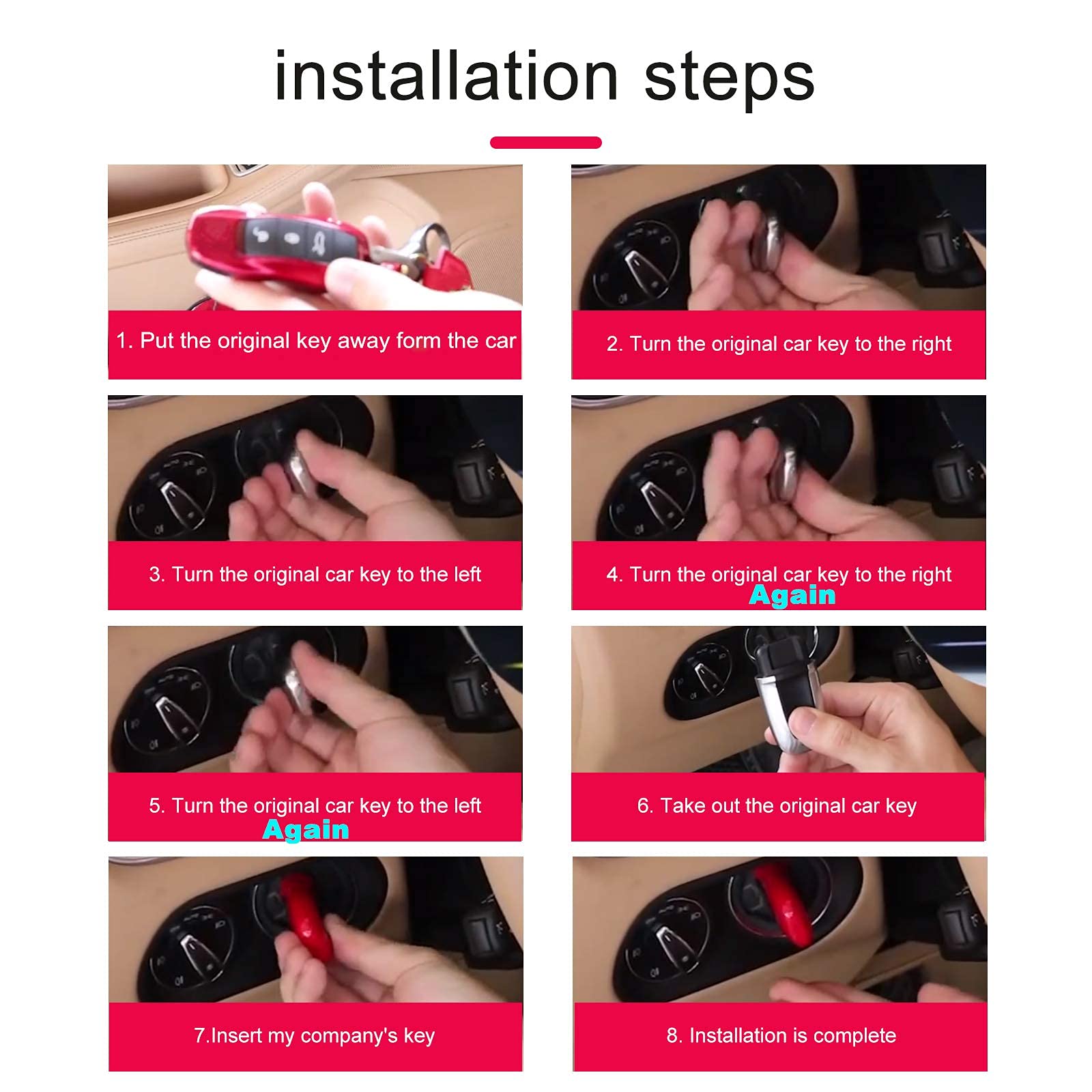 installation steps

1. Put the original key away form the car

2. Turn the original car key to the right

3. Turn the original car key to the left

4. Turn the original car key to the right Again

5. Turn the original car key to the left Again

6. Take out the original car key

7.Insert my company's key

8. Installation is complete