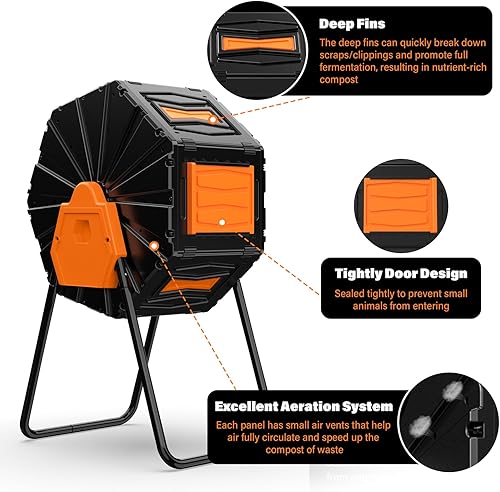 Deep Fins
The deep fins can quickly break down scraps/clippings and promote full fermentation, resulting in nutrient-rich compost

Tightly Door Design
Sealed tightly to prevent small animals from entering

Excellent Aeration System
Each panel has small air vents that help air fully circulate and speed up the compost of waste