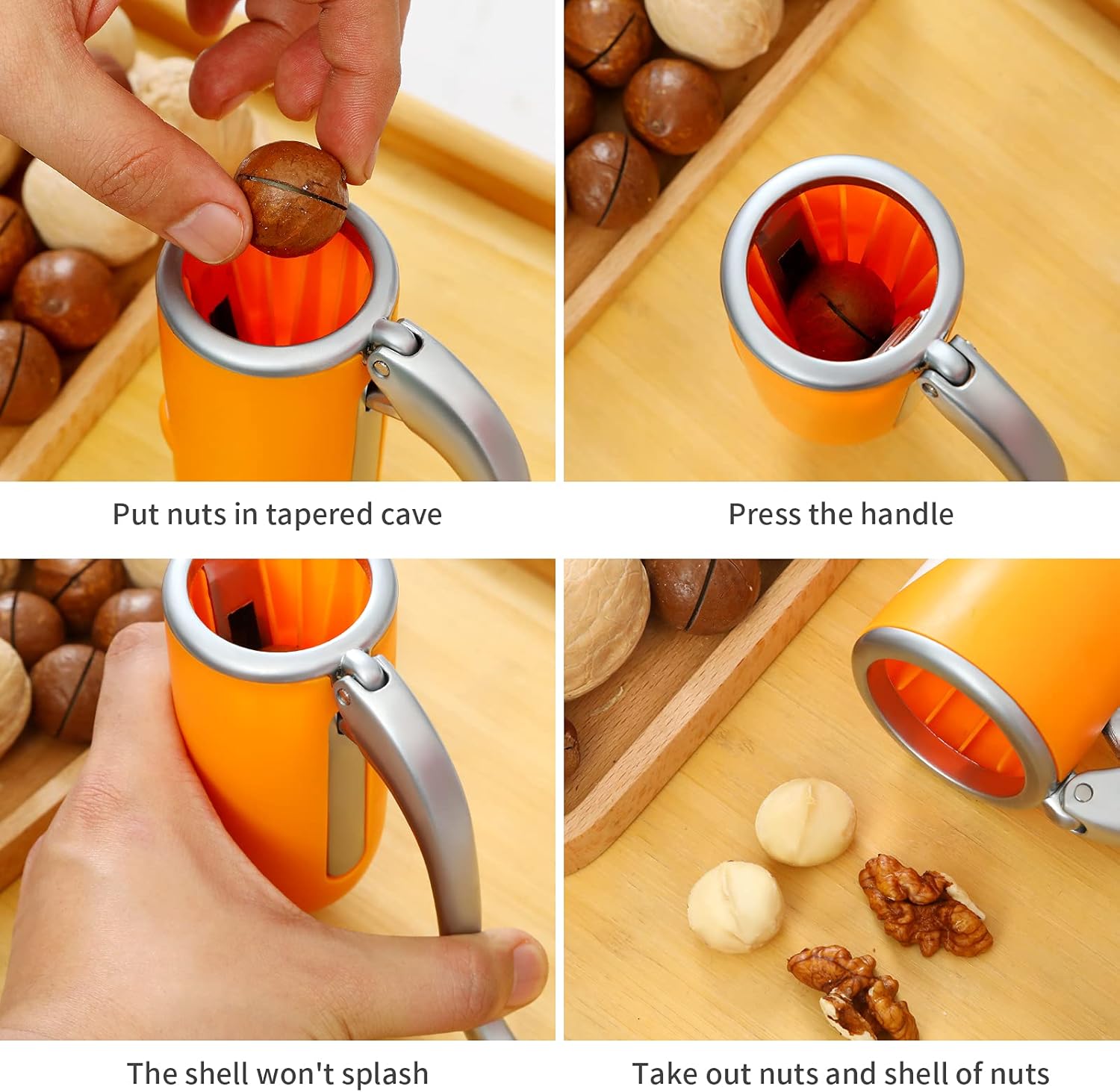 Put nuts in tapered cave

Press the handle

The shell won't splash

Take out nuts and shell of nuts