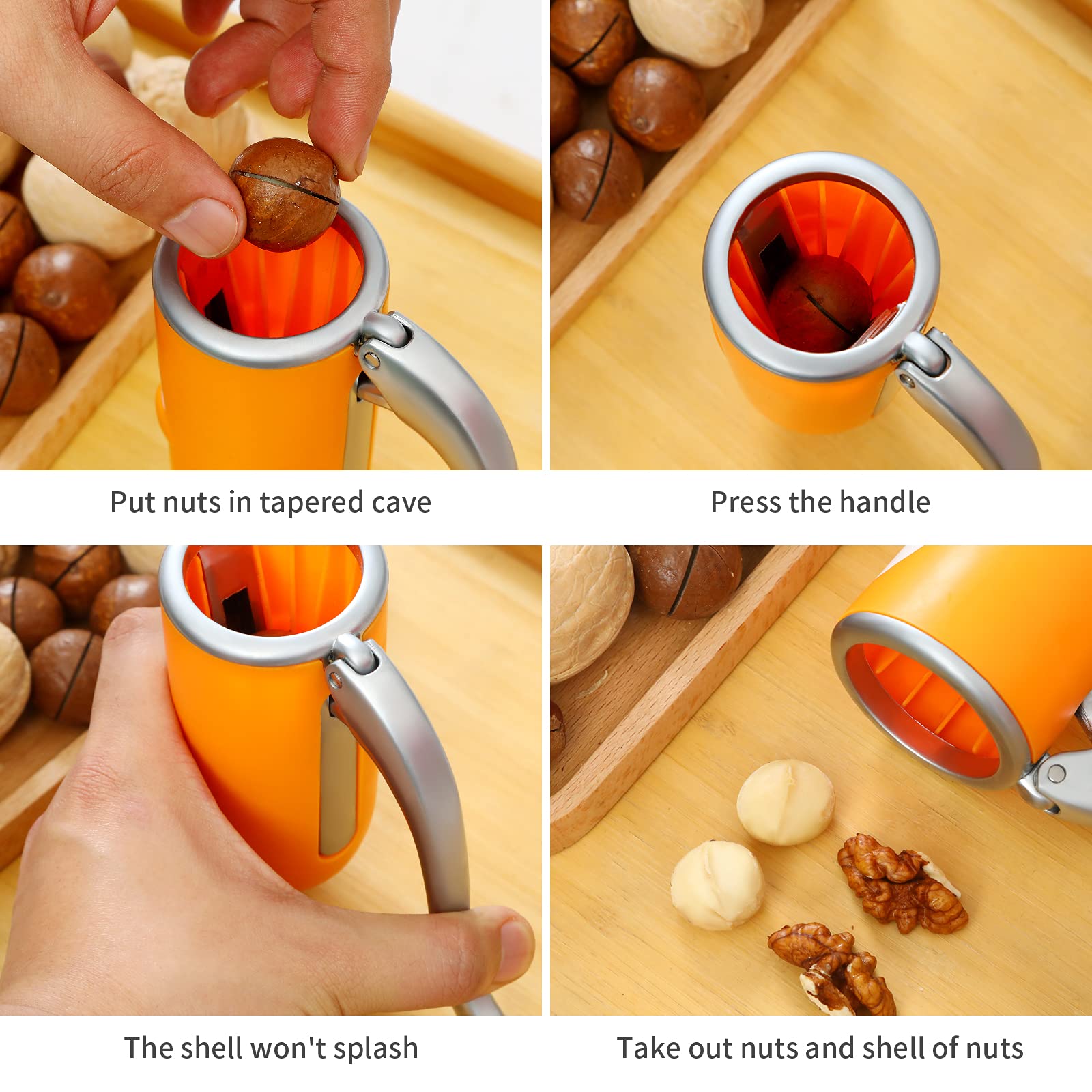 Put nuts in tapered cave

Press the handle

The shell won't splash

Take out nuts and shell of nuts