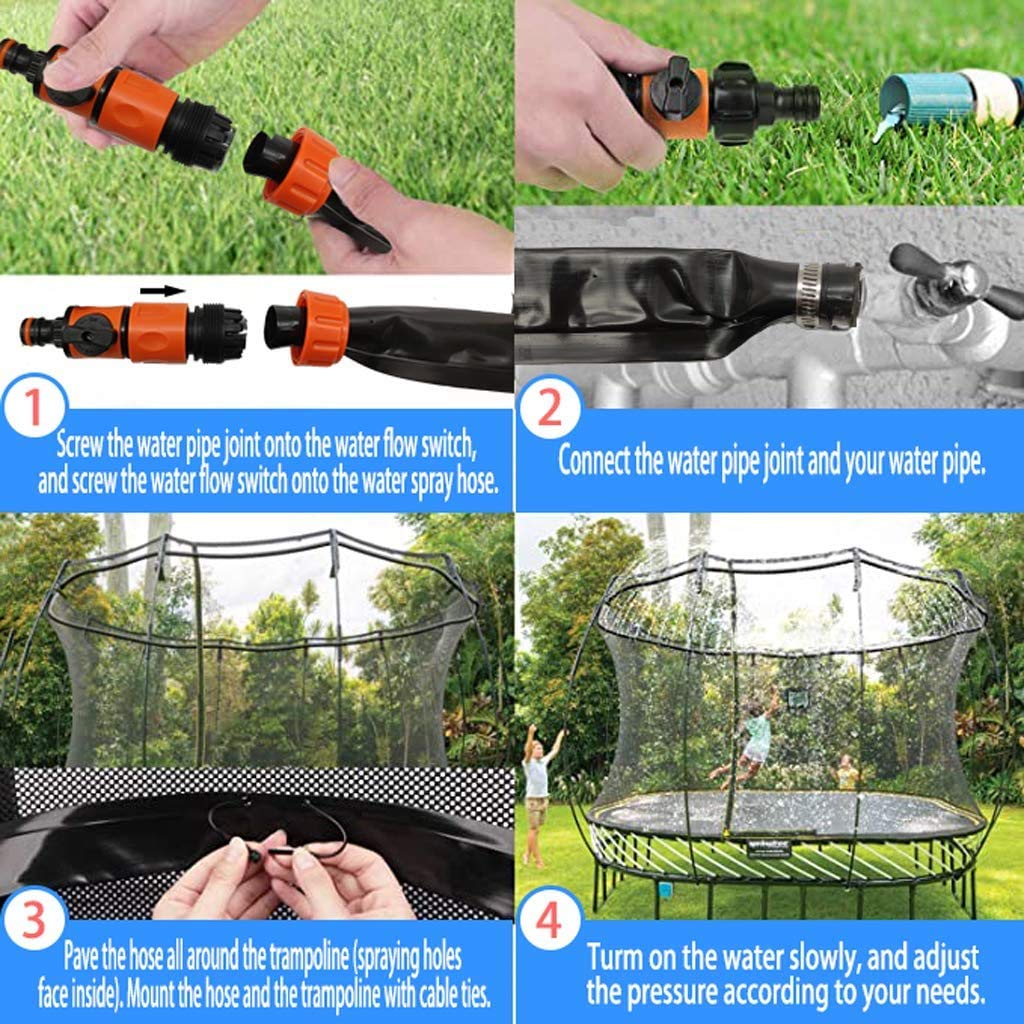 1

Screw the water pipe joint onto the water flow switch, and screw the water flow switch onto the water spray hose.

2

Connect the water pipe joint and your water pipe.

3

Pave the hose all around the trampoline (spraying holes face inside). Mount the hose and the trampoline with cable ties.

4

Turn on the water slowly, and adjust the pressure according to your needs.