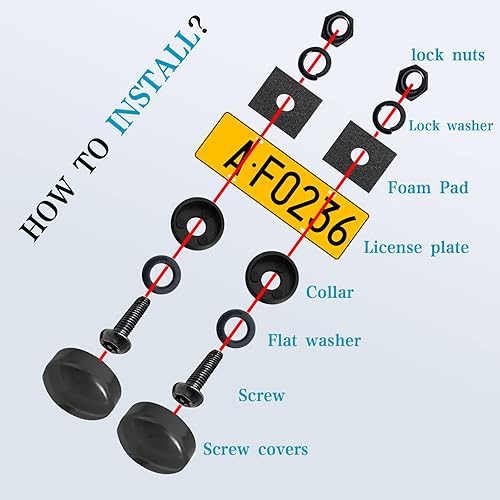 HOW TO INSTALL?

A·F0236

lock nuts

Lock washer

Foam Pad

License plate

Collar

Flat washer

Screw

Screw covers