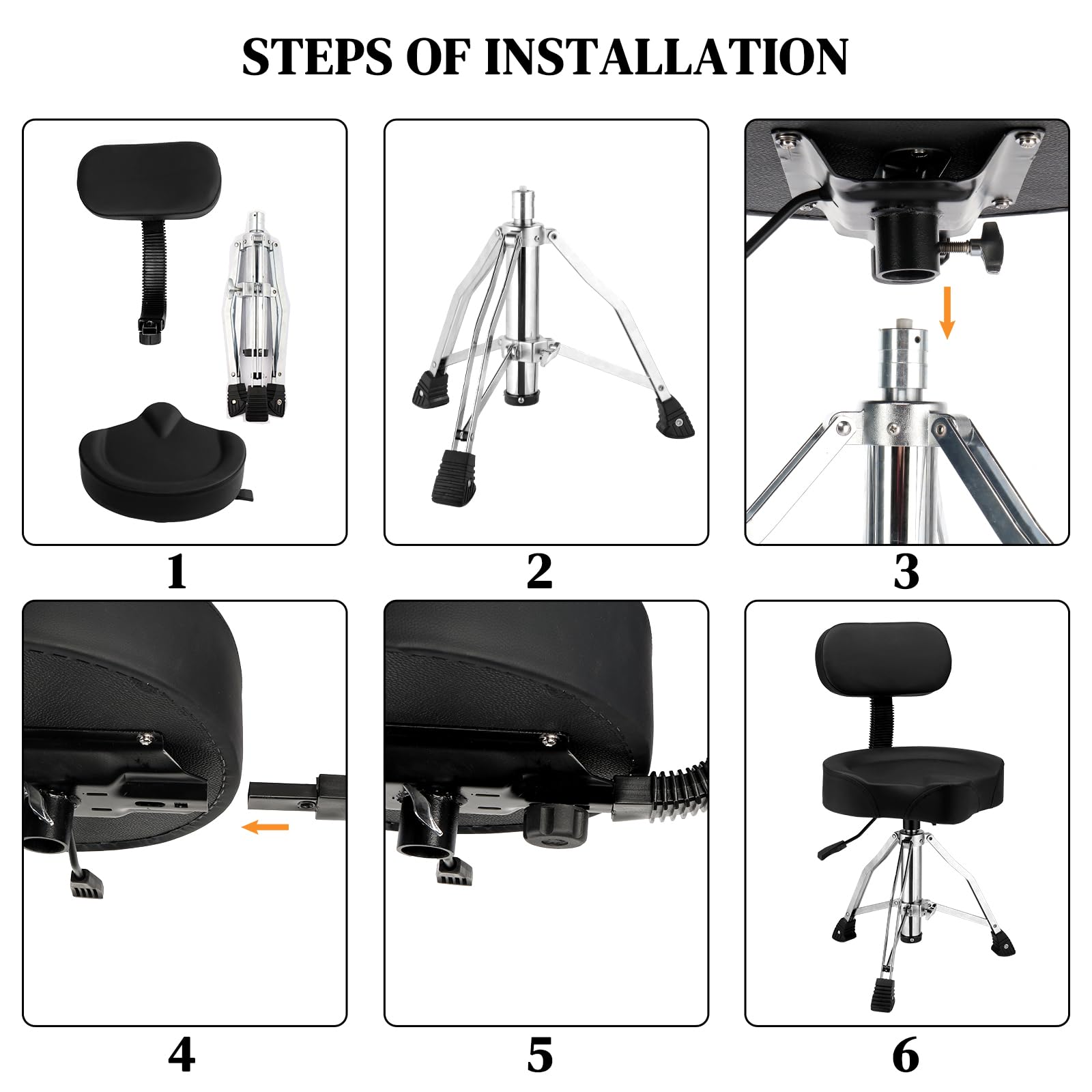 STEPS OF INSTALLATION

1

2

3

4

5

6