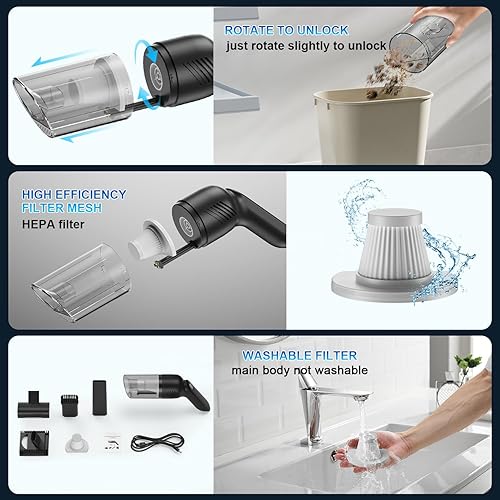 ROTATE TO UNLOCK
just rotate slightly to unlock

HIGH EFFICIENCY
FILTER MESH
HEPA filter

WASHABLE FILTER
main body not washable