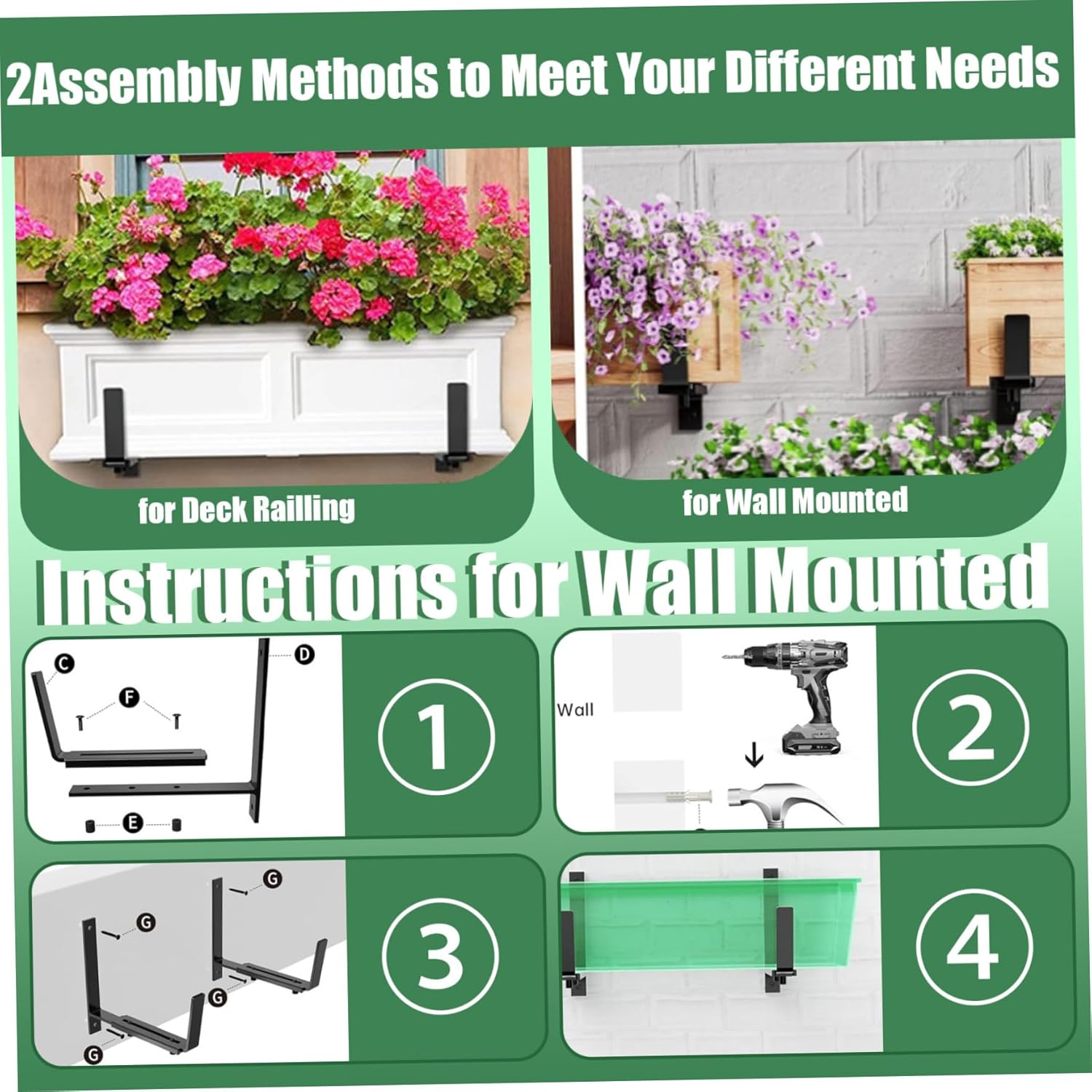 2Assembly Methods to Meet Your Different Needs

for Deck Railling

for Wall Mounted

Instructions for Wall Mounted

C

D

F

E

①

Wall

②

G

G

G

G

③

④