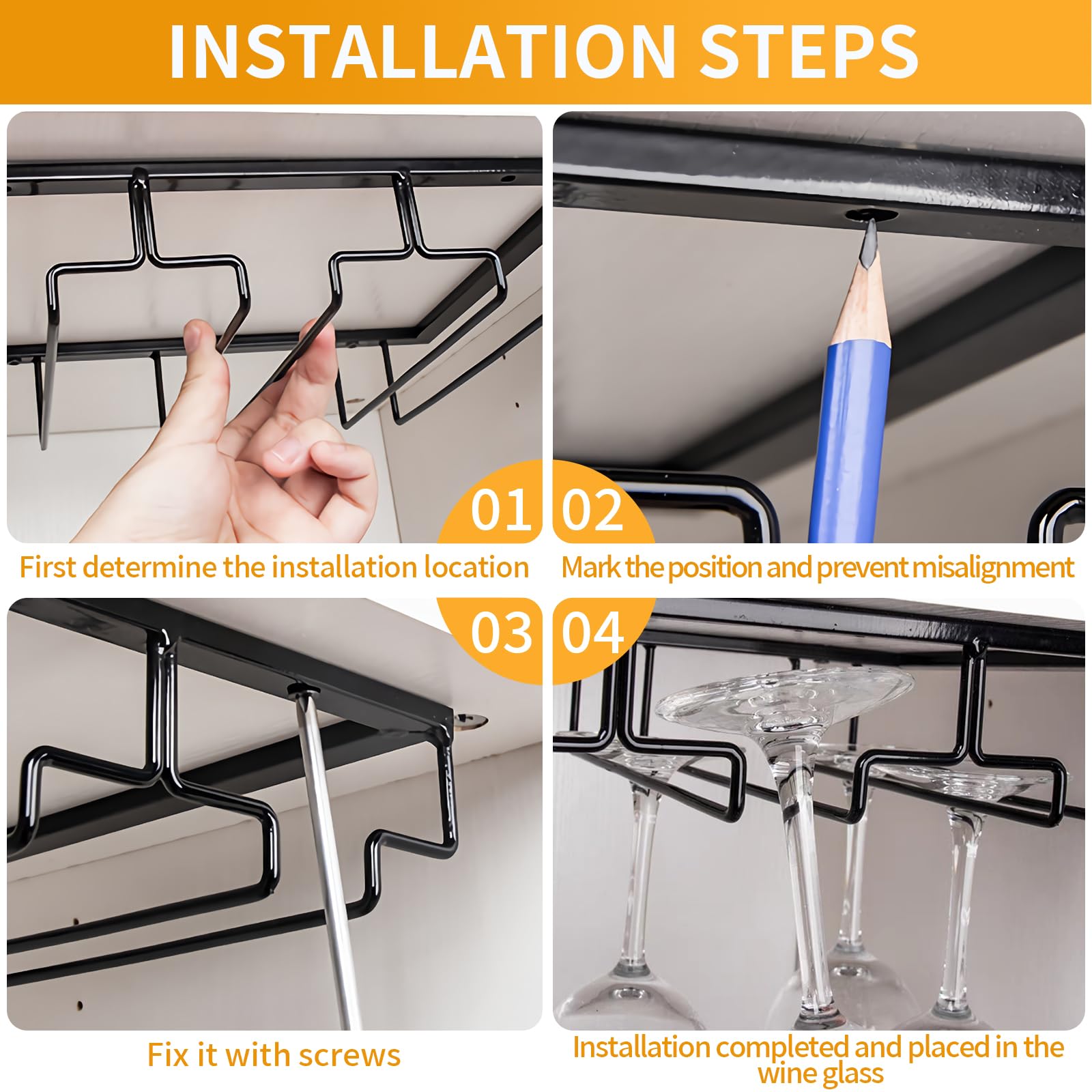 INSTALLATION STEPS

01

First determine the installation location

02

Mark the position and prevent misalignment

03

Fix it with screws

04

Installation completed and placed in the wine glass