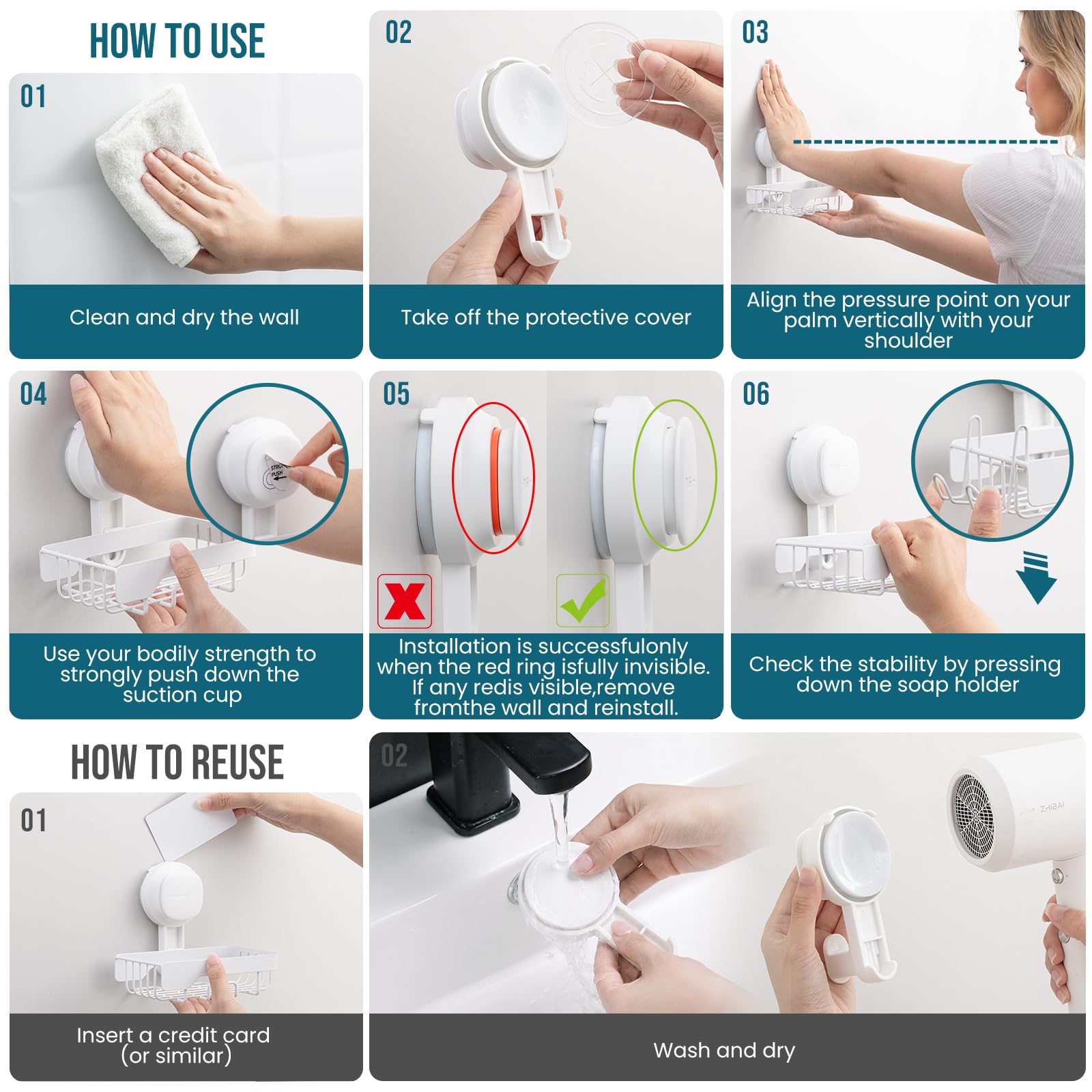 HOW TO USE

01

Clean and dry the wall

02

Take off the protective cover

03

Align the pressure point on your palm vertically with your shoulder

04

STRONG PUSH

Use your bodily strength to strongly push down the suction cup

05

Installation is successfulonly when the red ring isfully invisible. If any redis visible,remove fromthe wall and reinstall.

06

Check the stability by pressing down the soap holder

HOW TO REUSE

01

Insert a credit card (or similar)

02

ZHIBAI

Wash and dry