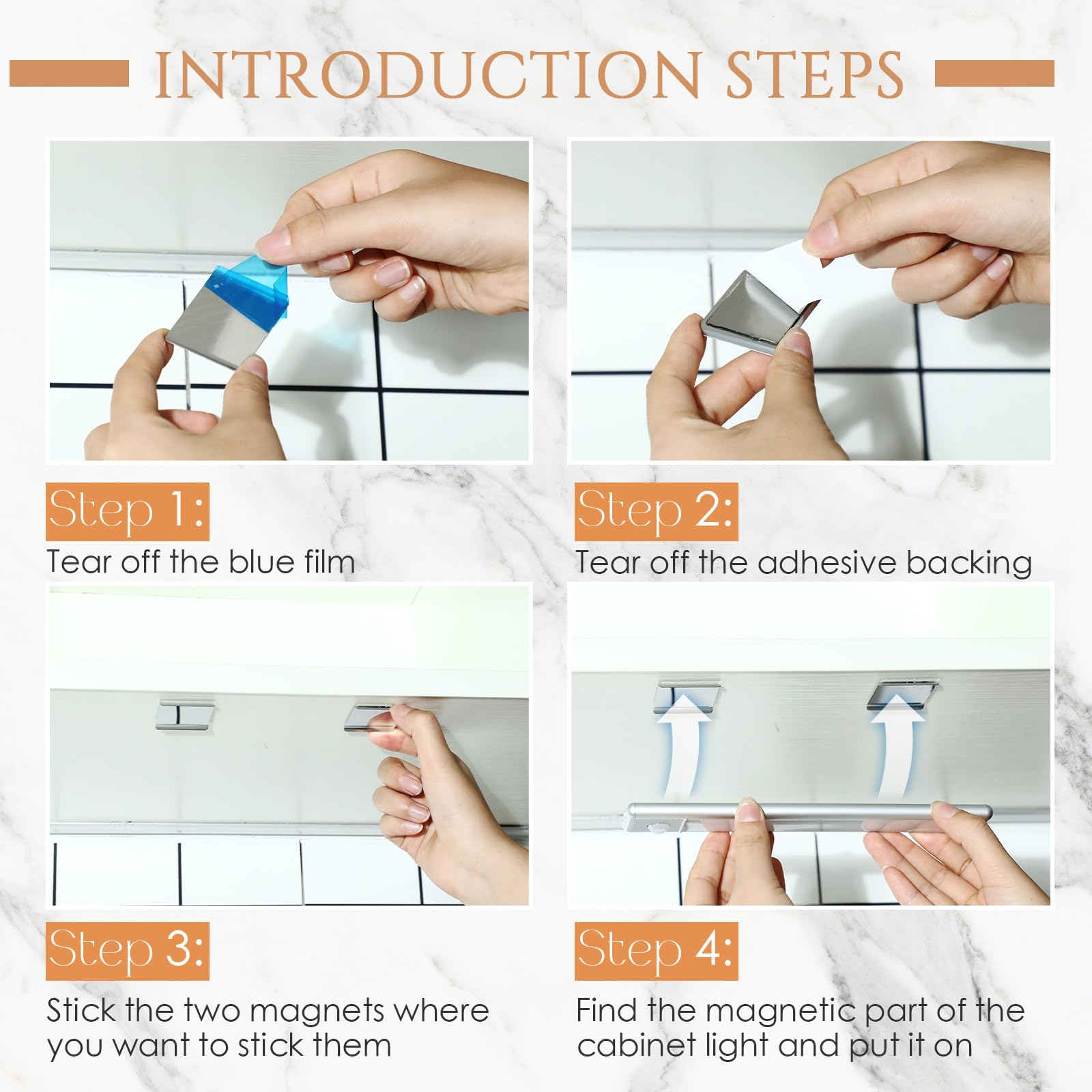 INTRODUCTION STEPS

Step 1:

Tear off the blue film

Step 2:

Tear off the adhesive backing

Step 3:

Stick the two magnets where you want to stick them

Step 4:

Find the magnetic part of the cabinet light and put it on