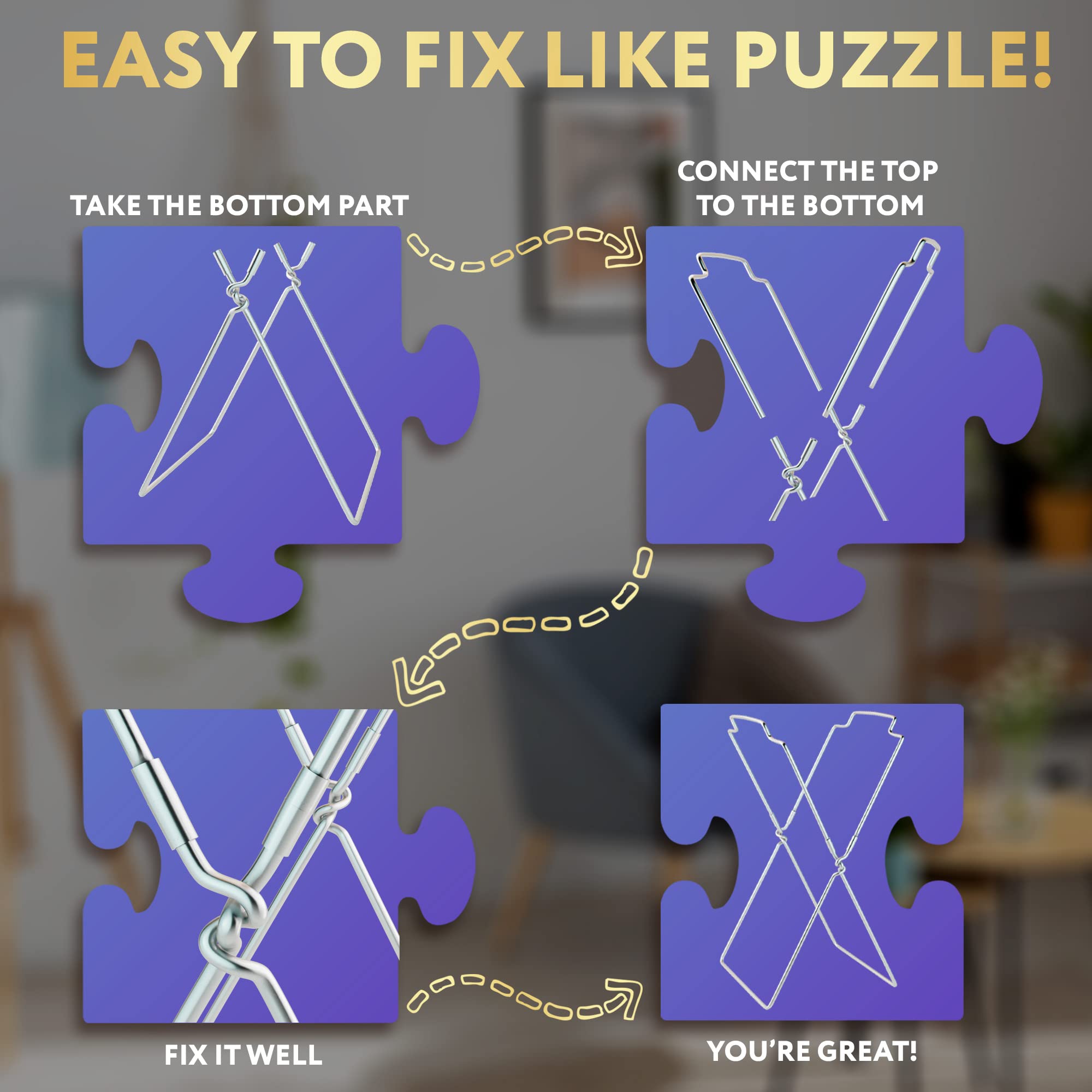 EASY TO FIX LIKE PUZZLE!

TAKE THE BOTTOM PART

CONNECT THE TOP TO THE BOTTOM

FIX IT WELL

YOU'RE GREAT!