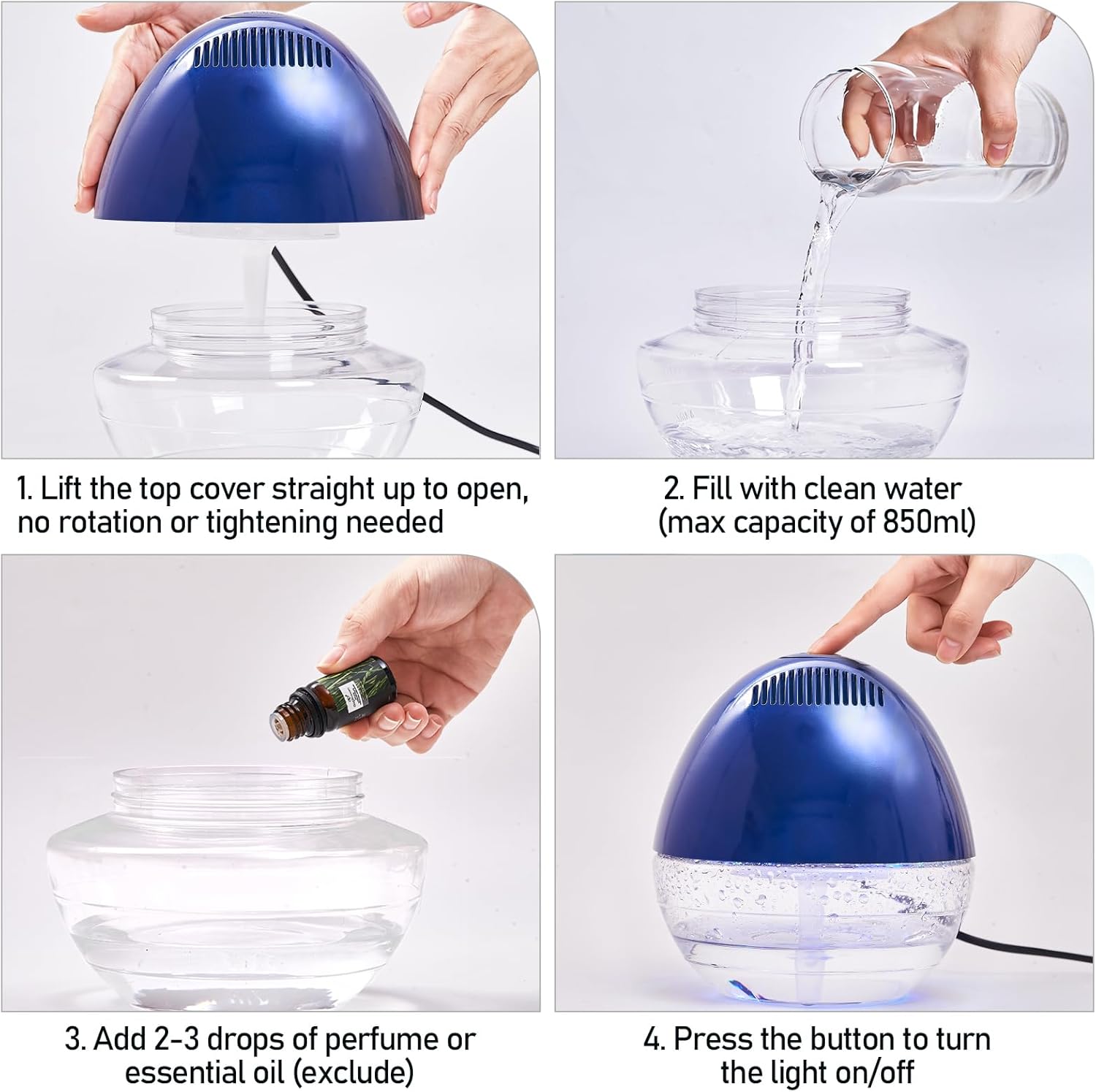 1. Lift the top cover straight up to open, no rotation or tightening needed

2. Fill with clean water (max capacity of 850ml)

3. Add 2-3 drops of perfume or essential oil (exclude)

4. Press the button to turn the light on/off