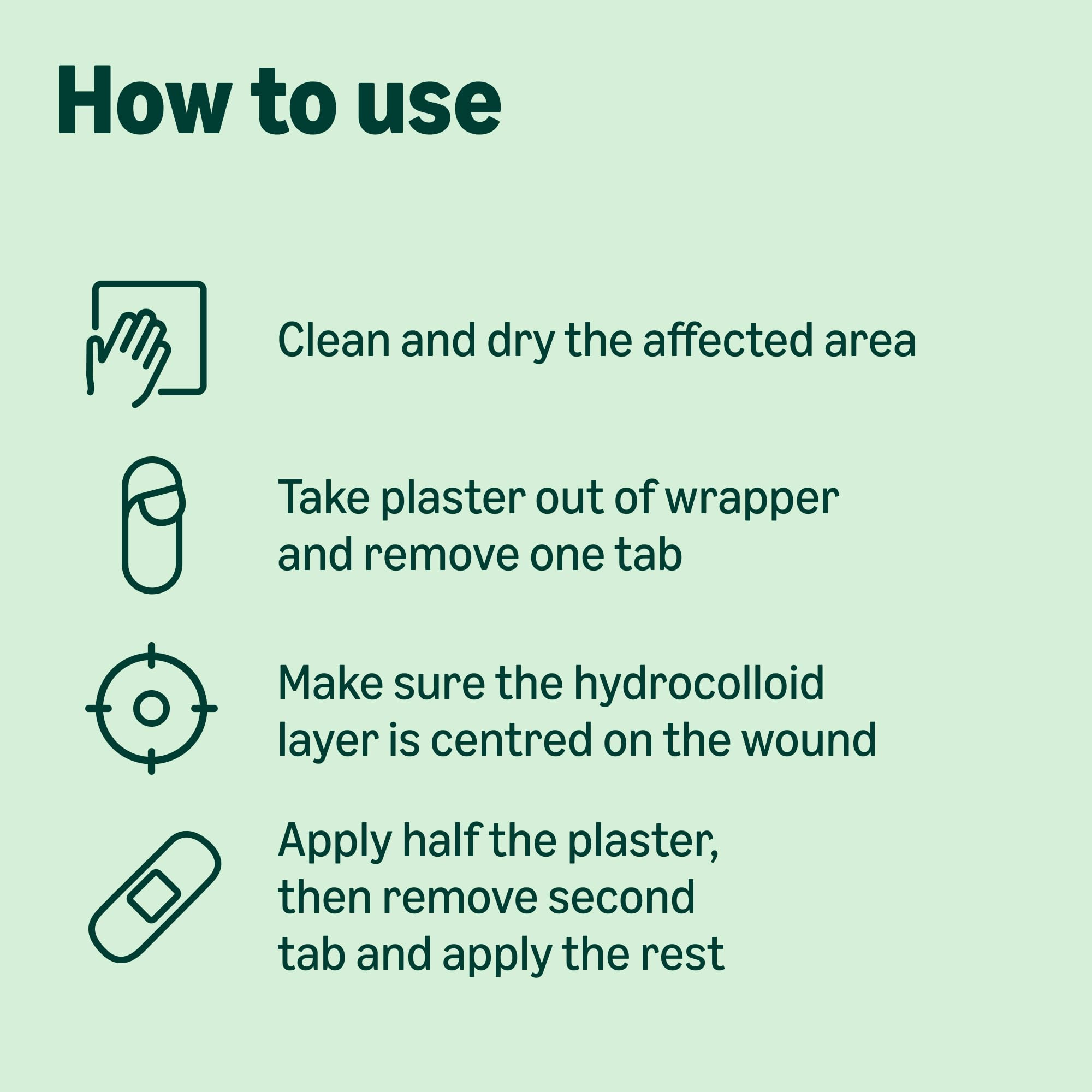 How to use

Clean and dry the affected area

Take plaster out of wrapper and remove one tab

Make sure the hydrocolloid layer is centred on the wound

Apply half the plaster, then remove second tab and apply the rest