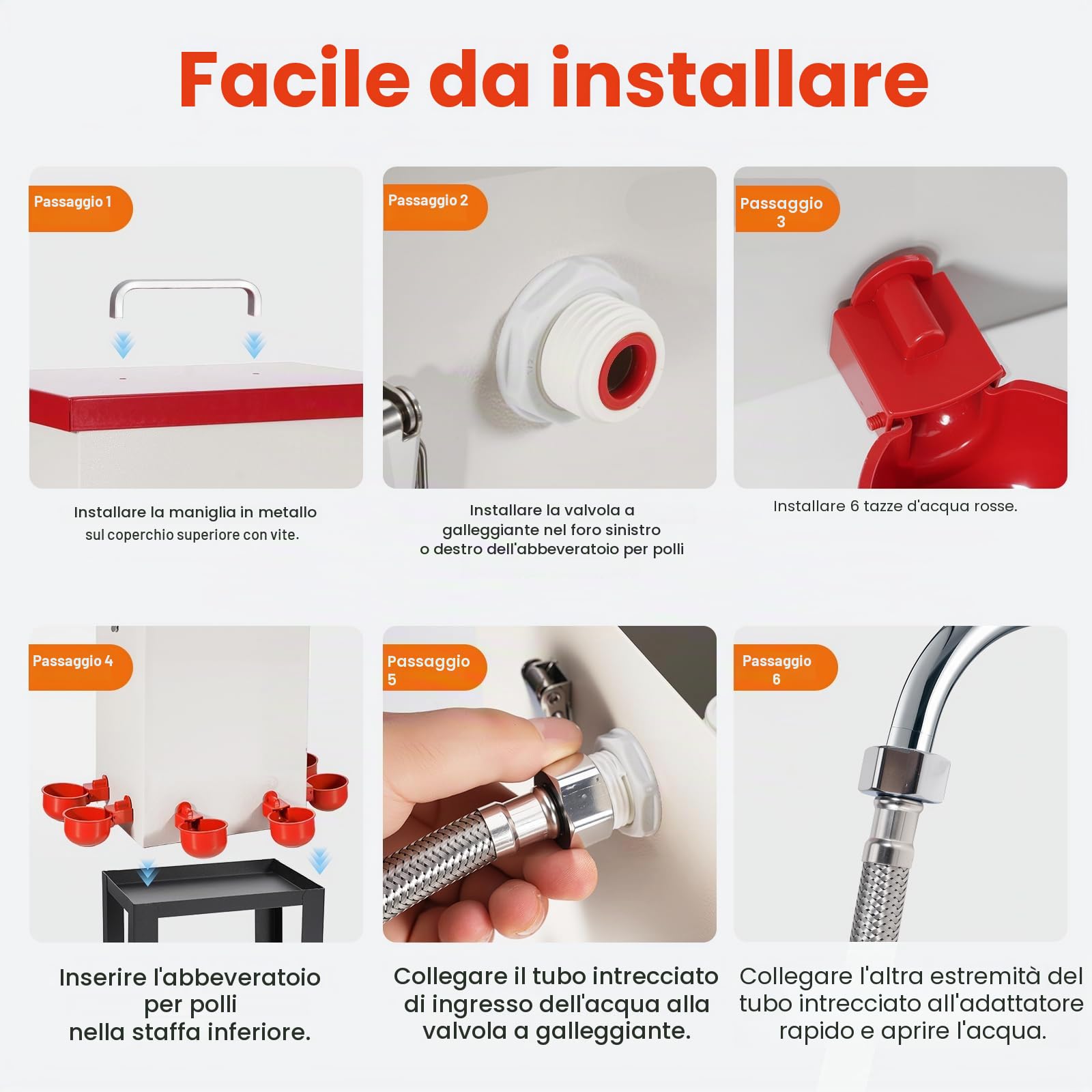 Facile da installare

Passaggio 1

Installare la maniglia in metallo
sul coperchio superiore con vite.

Passaggio 2

Installare la valvola a galleggiante nel foro sinistro o destro dell'abbeveratoio per polli

Passaggio 3

Installare 6 tazze d'acqua rosse.

Passaggio 4

Inserire l'abbeveratoio per polli nella staffa inferiore.

Passaggio 5

Collegare il tubo intrecciato di ingresso dell'acqua alla valvola a galleggiante.

Passaggio 6

Collegare l'altra estremità del tubo intrecciato all'adattatore rapido e aprire l'acqua.